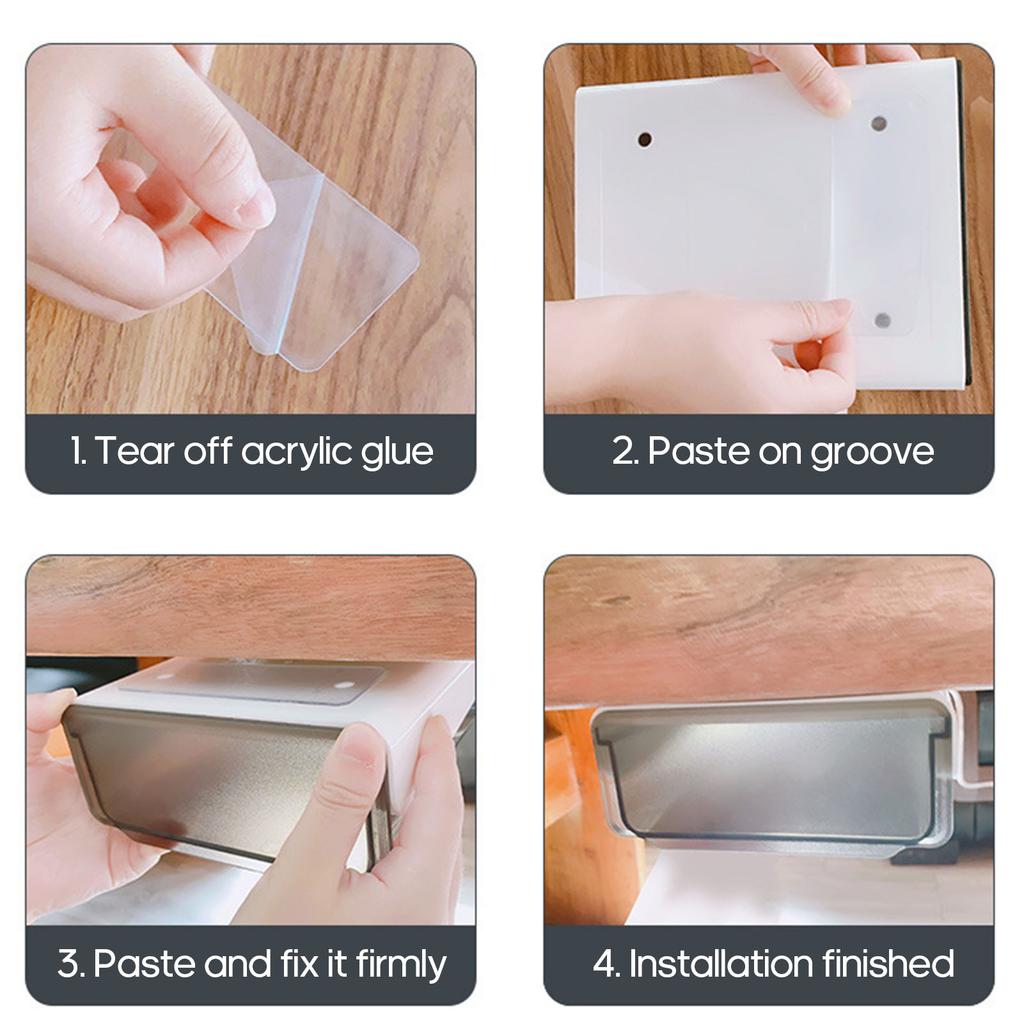 1. Tear off acrylic glue

2. Paste on groove

3. Paste and fix it firmly

4. Installation finished