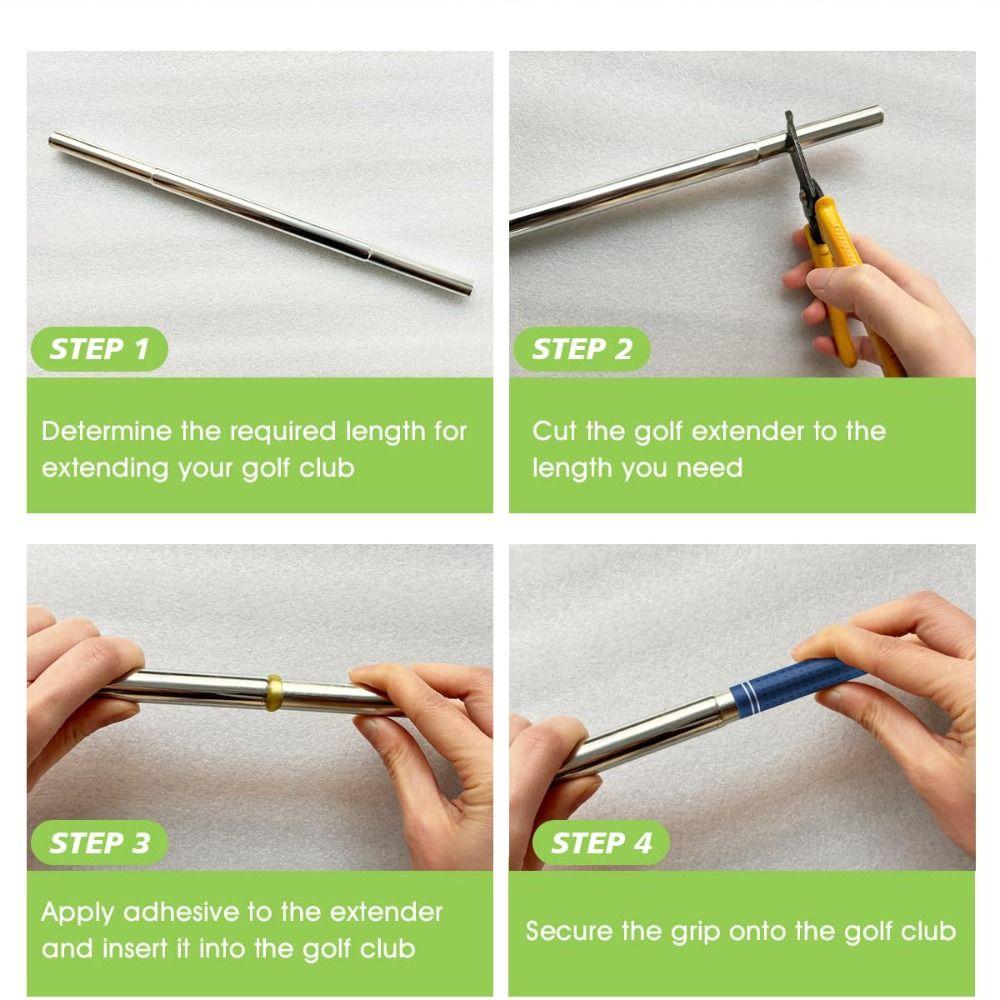 STEP 1

Determine the required length for extending your golf club

STEP 2

Cut the golf extender to the length you need

STEP 3

Apply adhesive to the extender and insert it into the golf club

STEP 4

Secure the grip onto the golf club