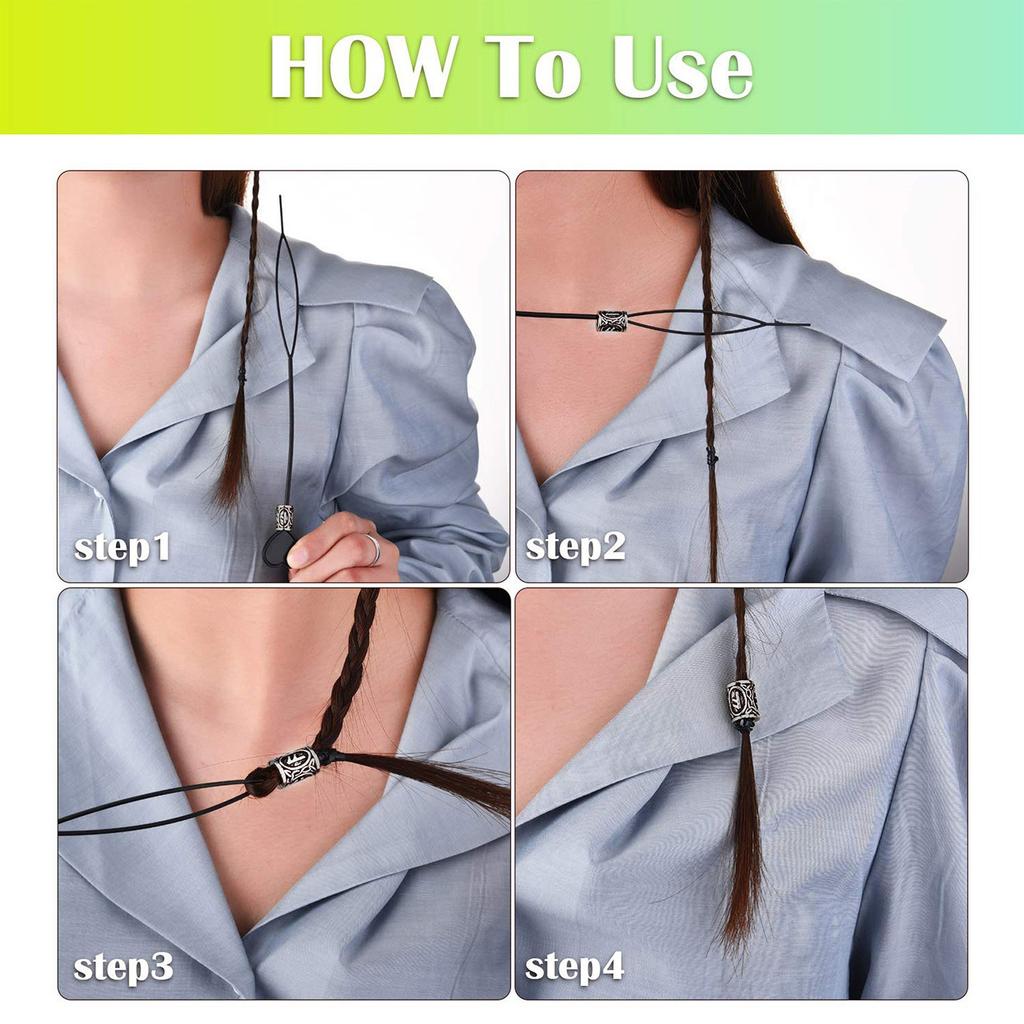 HOW To Use

step1

step2

step3

step4