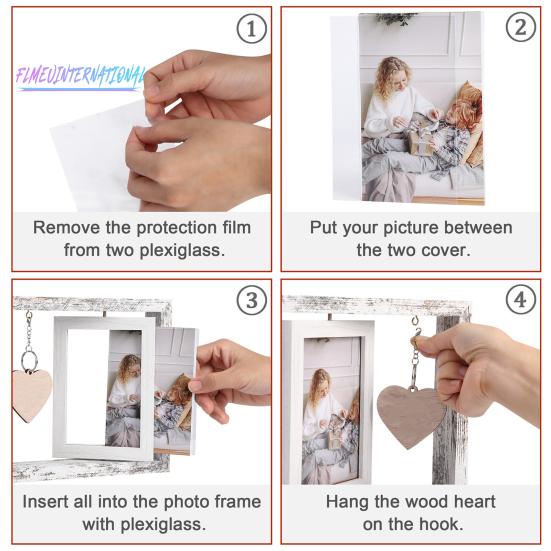 1

FLMEUINTERNATIONAL

Remove the protection film from two plexiglass.

2

Put your picture between the two cover.

3

Insert all into the photo frame with plexiglass.

4

Hang the wood heart on the hook.