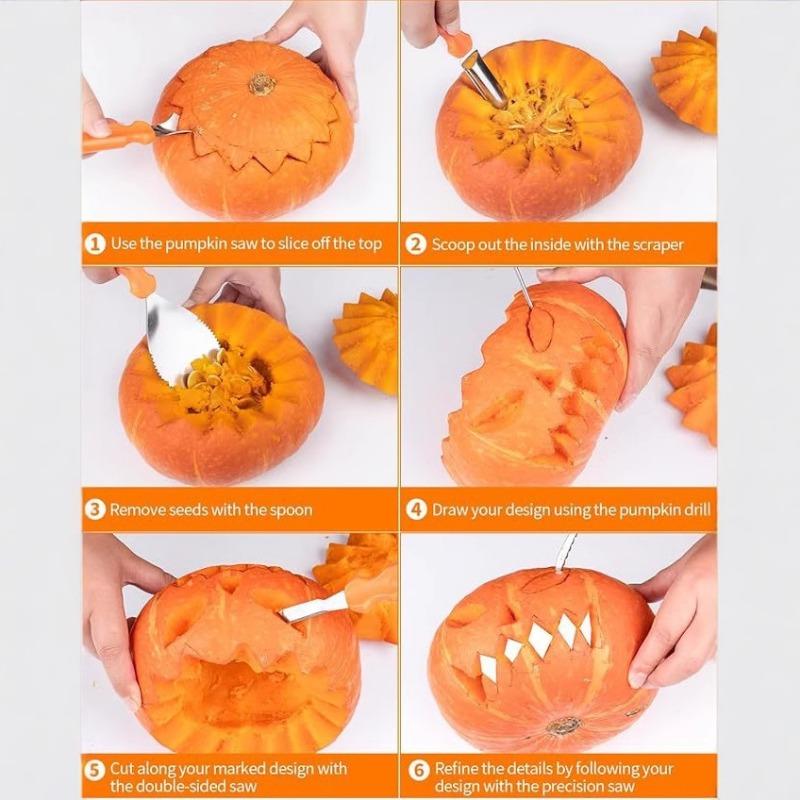 1 Use the pumpkin saw to slice off the top

2 Scoop out the inside with the scraper

3 Remove seeds with the spoon

4 Draw your design using the pumpkin drill

5 Cut along your marked design with the double-sided saw

6 Refine the details by following your design with the precision saw