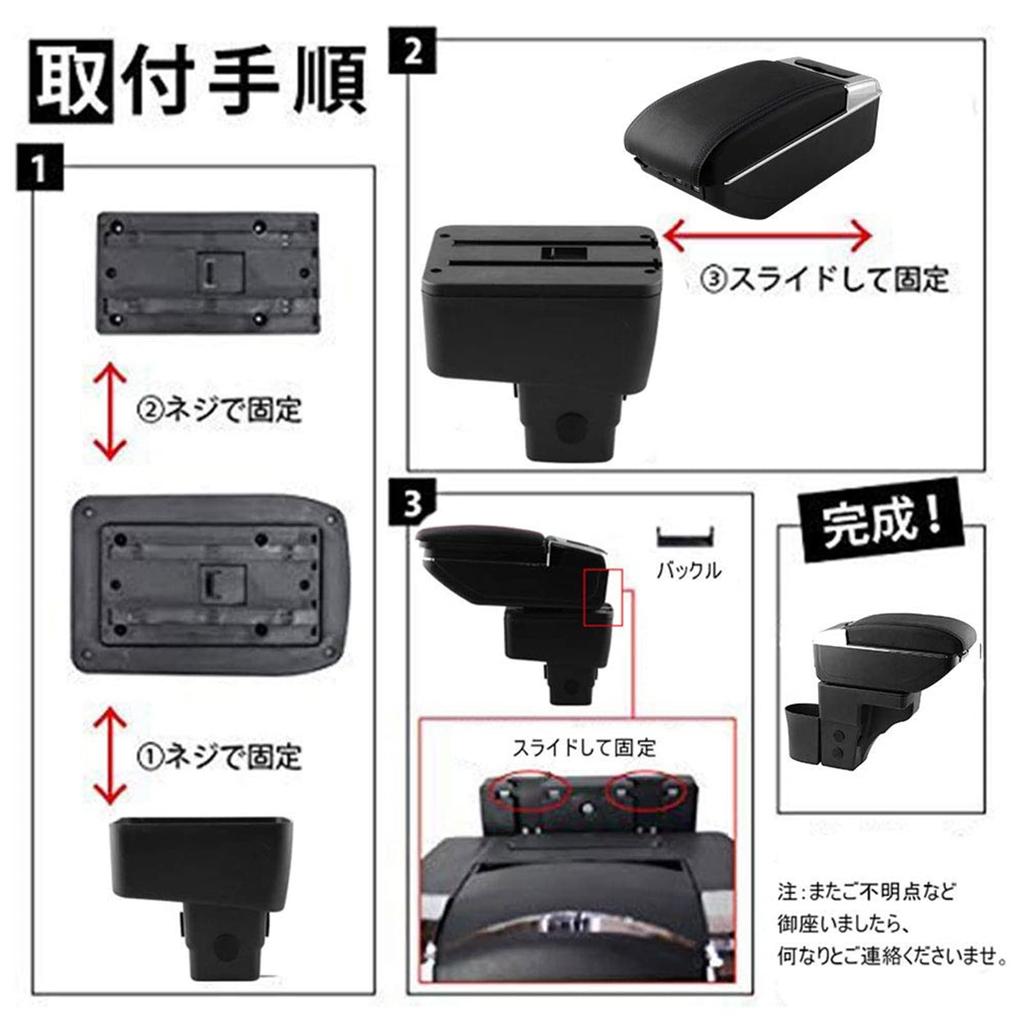 取付手順

1

②ネジで固定

①ネジで固定

2

③スライドして固定

3

バックル

スライドして固定

完成！

注：またご不明点など御座いましたら、何なりとご連絡くださいませ。