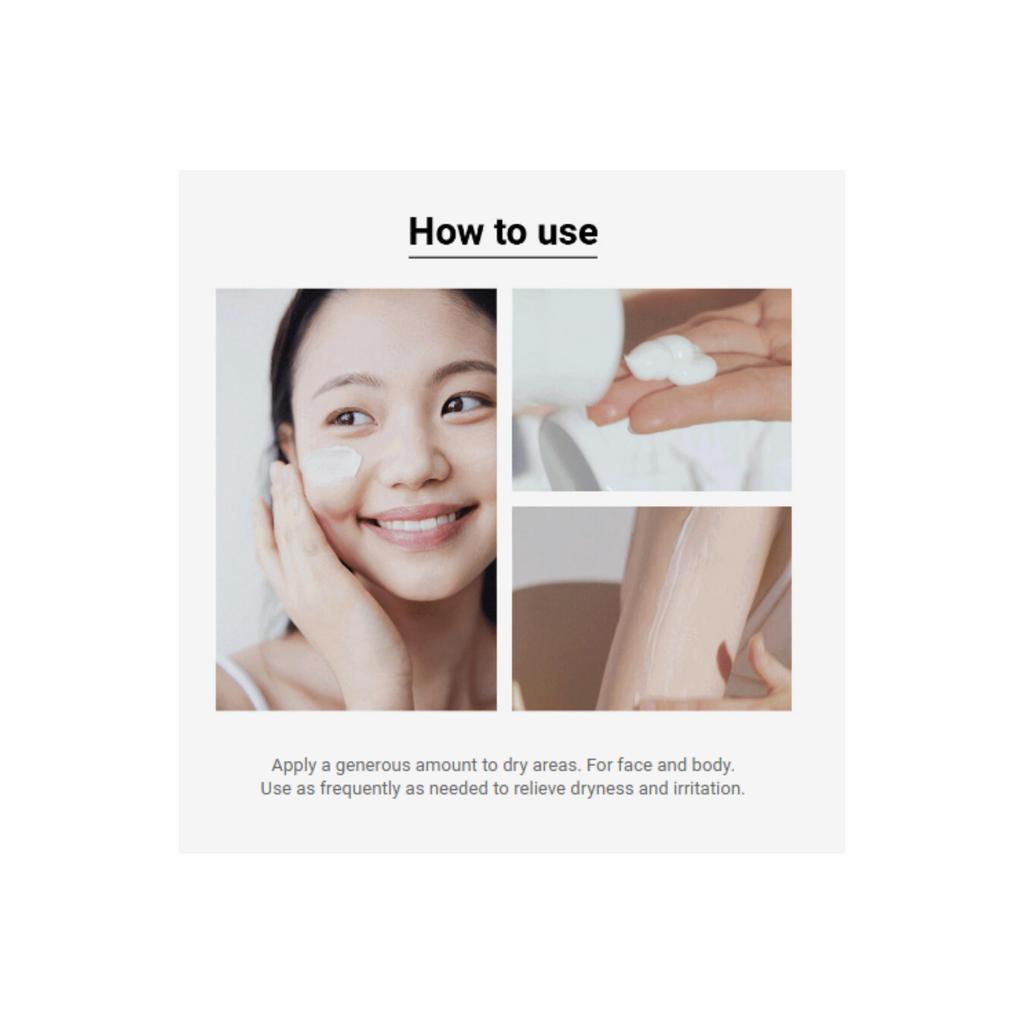 How to use

Apply a generous amount to dry areas. For face and body. Use as frequently as needed to relieve dryness and irritation.