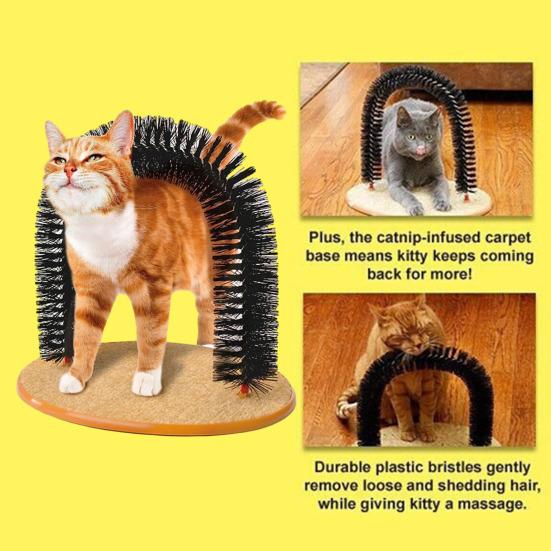 Plus, the catnip-infused carpet base means kitty keeps coming back for more!

Durable plastic bristles gently remove loose and shedding hair, while giving kitty a massage.