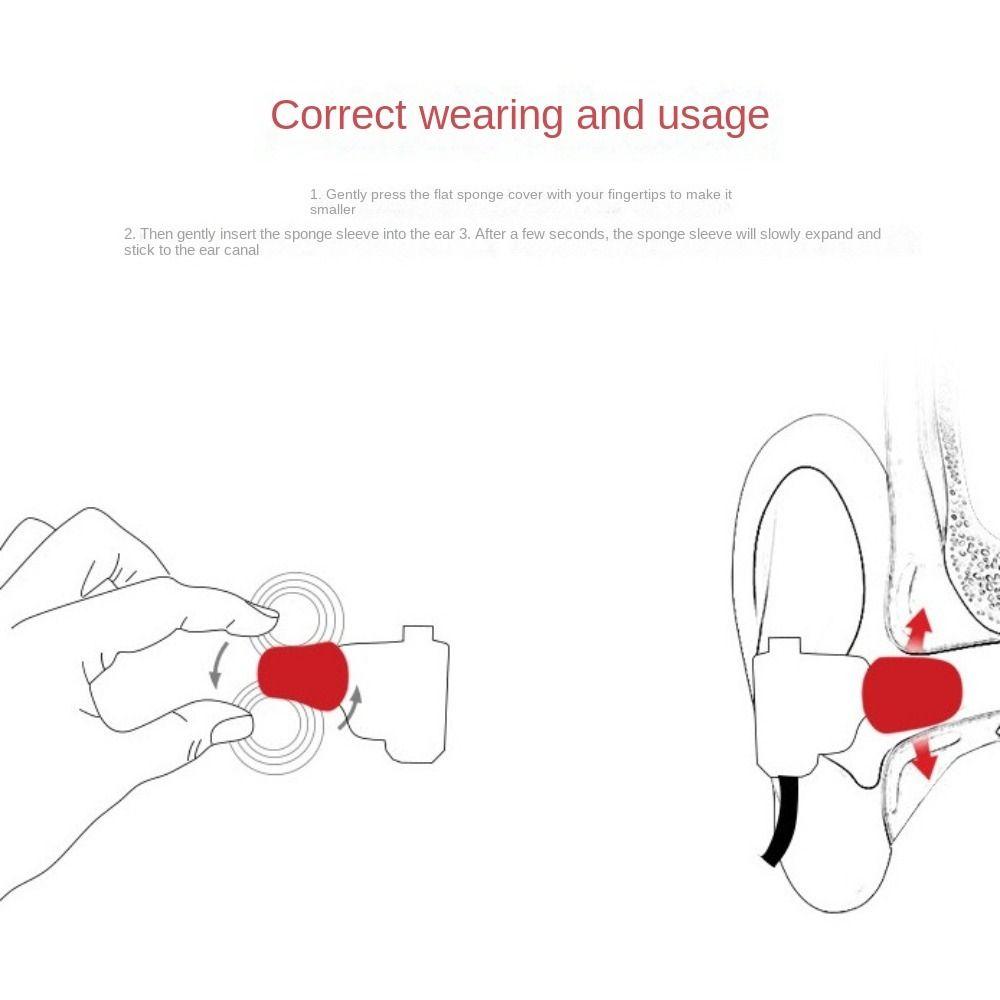 Correct wearing and usage

1. Gently press the flat sponge cover with your fingertips to make it smaller

2. Then gently insert the sponge sleeve into the ear 3. After a few seconds, the sponge sleeve will slowly expand and stick to the ear canal