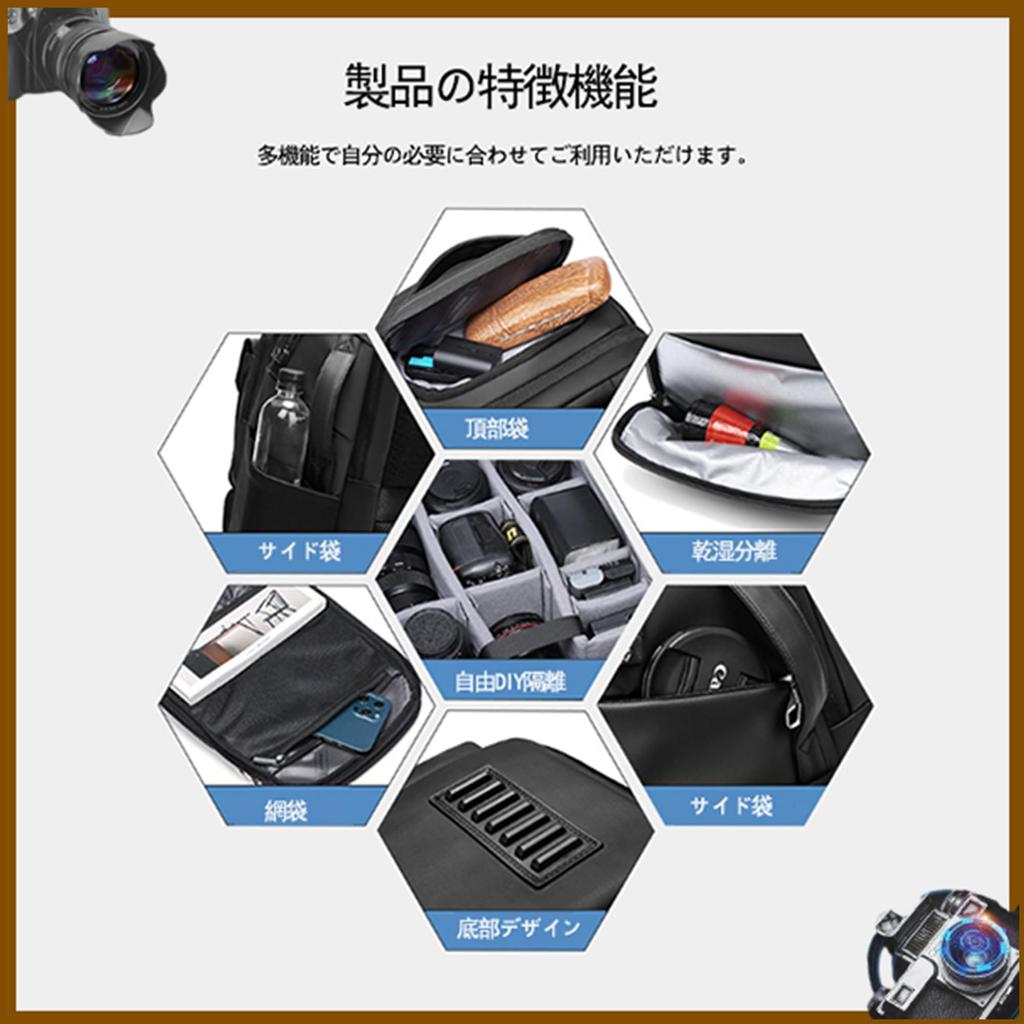 製品の特徴機能

多機能で自分の必要に合わせてご利用いただけます。

頂部袋

サイド袋

乾湿分離

自由DIY隔離

網袋

サイド袋

底部デザイン