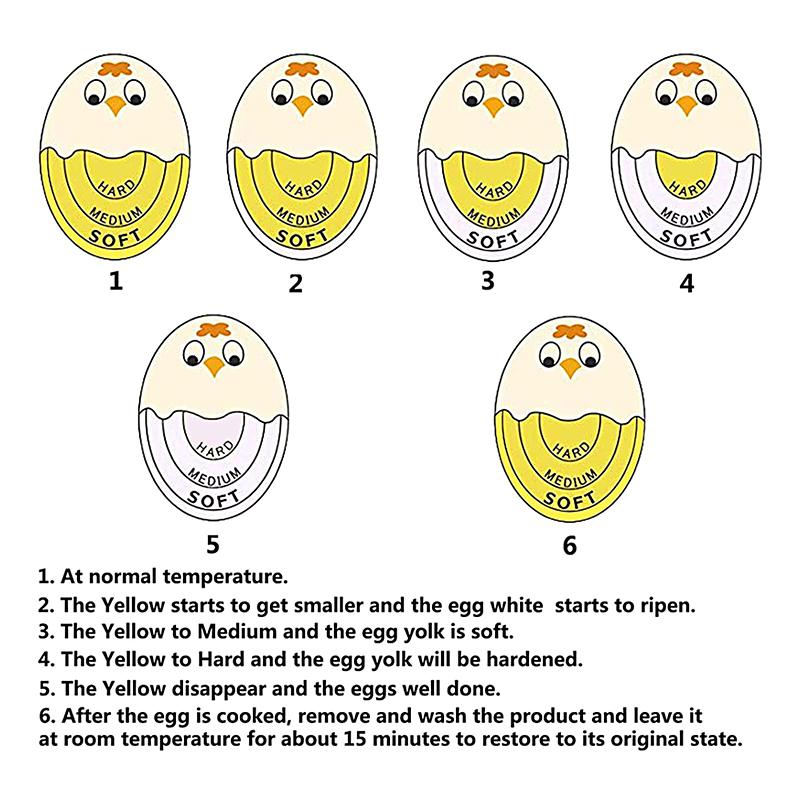 HARD
MEDIUM
SOFT
1

HARD
MEDIUM
SOFT
2

HARD
MEDIUM
SOFT
3

HARD
MEDIUM
SOFT
4

HARD
MEDIUM
SOFT
5

HARD
MEDIUM
SOFT
6

1. At normal temperature.
2. The Yellow starts to get smaller and the egg white starts to ripen.
3. The Yellow to Medium and the egg yolk is soft.
4. The Yellow to Hard and the egg yolk will be hardened.
5. The Yellow disappear and the eggs well done.
6. After the egg is cooked, remove and wash the product and leave it at room temperature for about 15 minutes to restore to its original state.