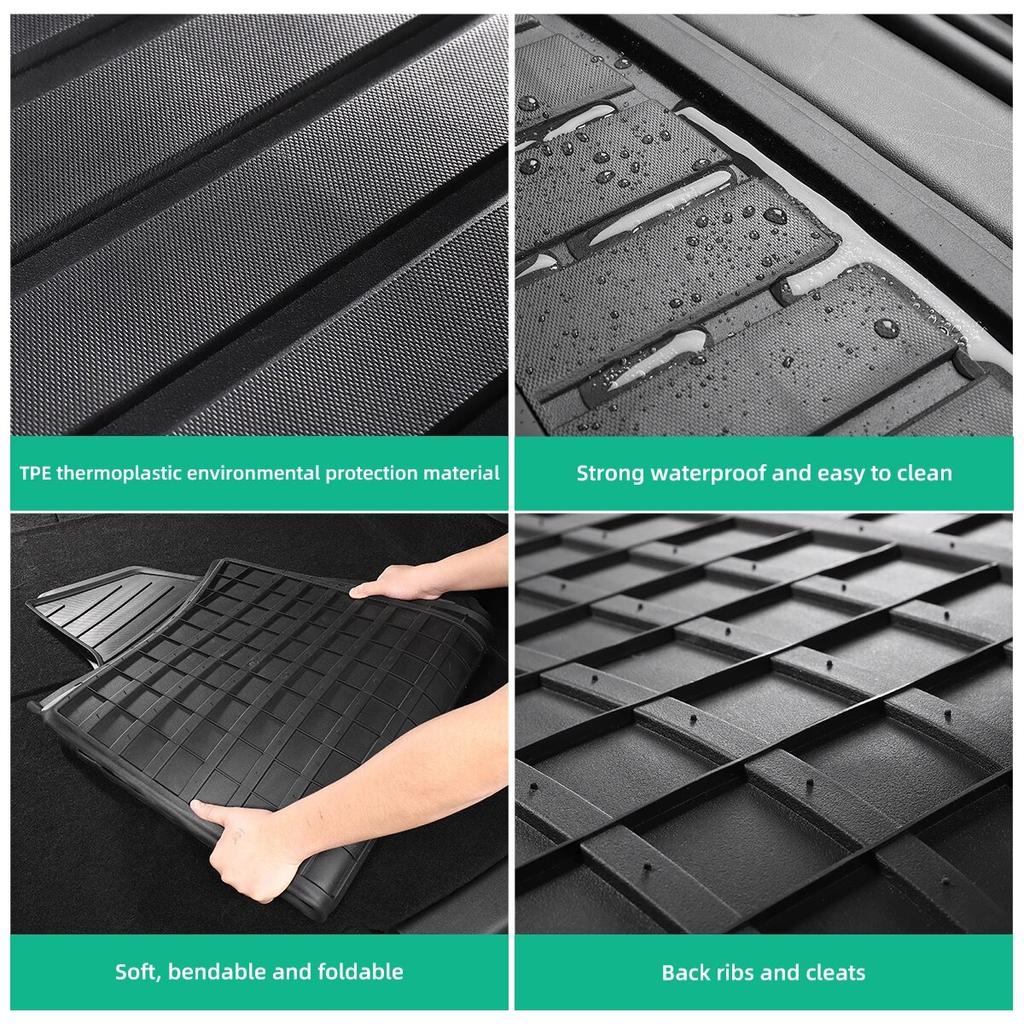 TPE thermoplastic environmental protection material

Strong waterproof and easy to clean

Soft, bendable and foldable

Back ribs and cleats