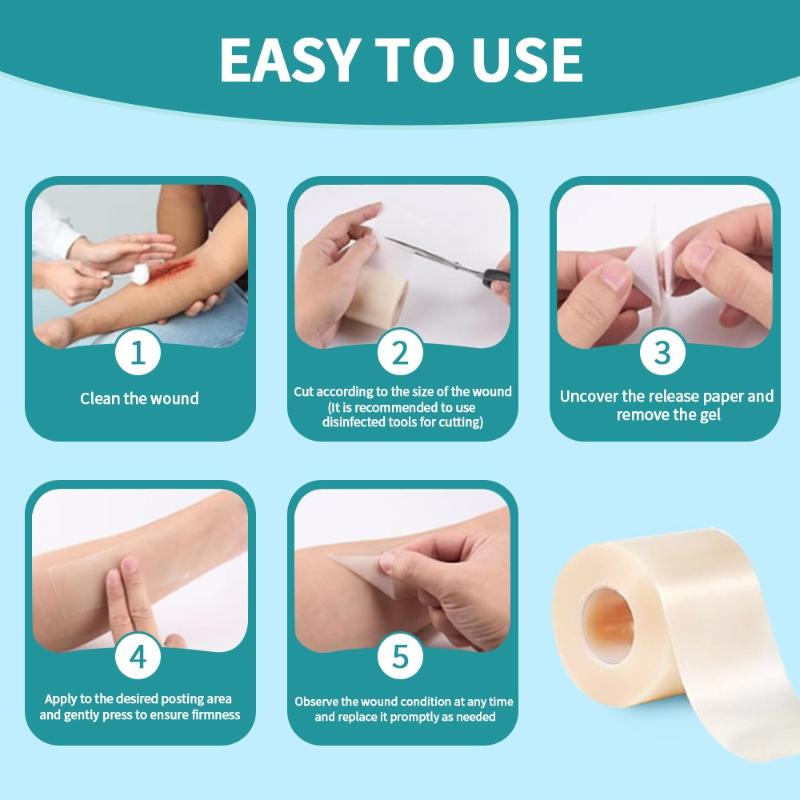 EASY TO USE

1
Clean the wound

2
Cut according to the size of the wound (It is recommended to use disinfected tools for cutting)

3
Uncover the release paper and remove the gel

4
Apply to the desired posting area and gently press to ensure firmness

5
Observe the wound condition at any time and replace it promptly as needed