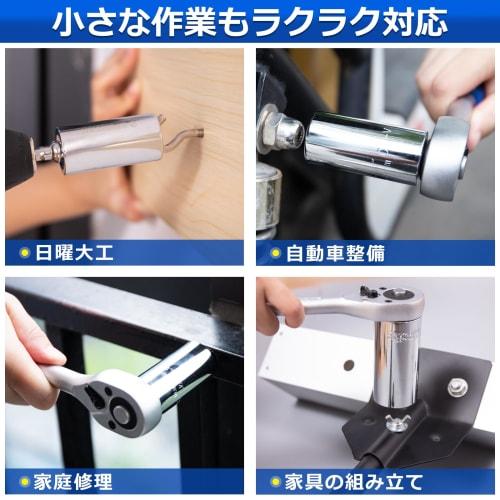 小さな作業もラクラク対応

日曜大工

自動車整備

家庭修理

家具の組み立て