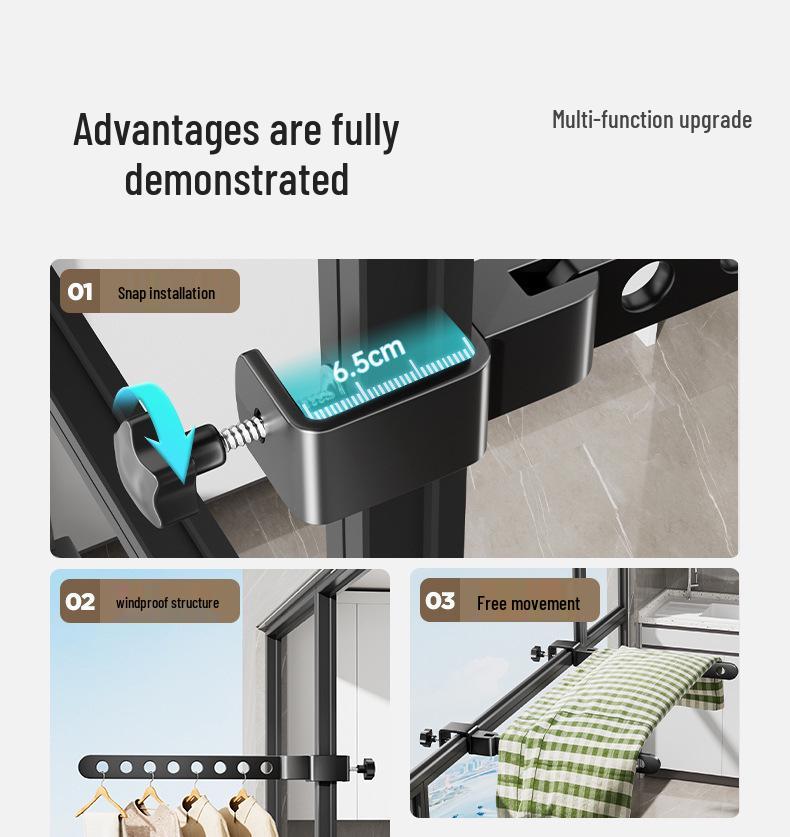 Advantages are fully demonstrated

Multi-function upgrade

01 Snap installation

6.5cm

02 windproof structure

03 Free movement