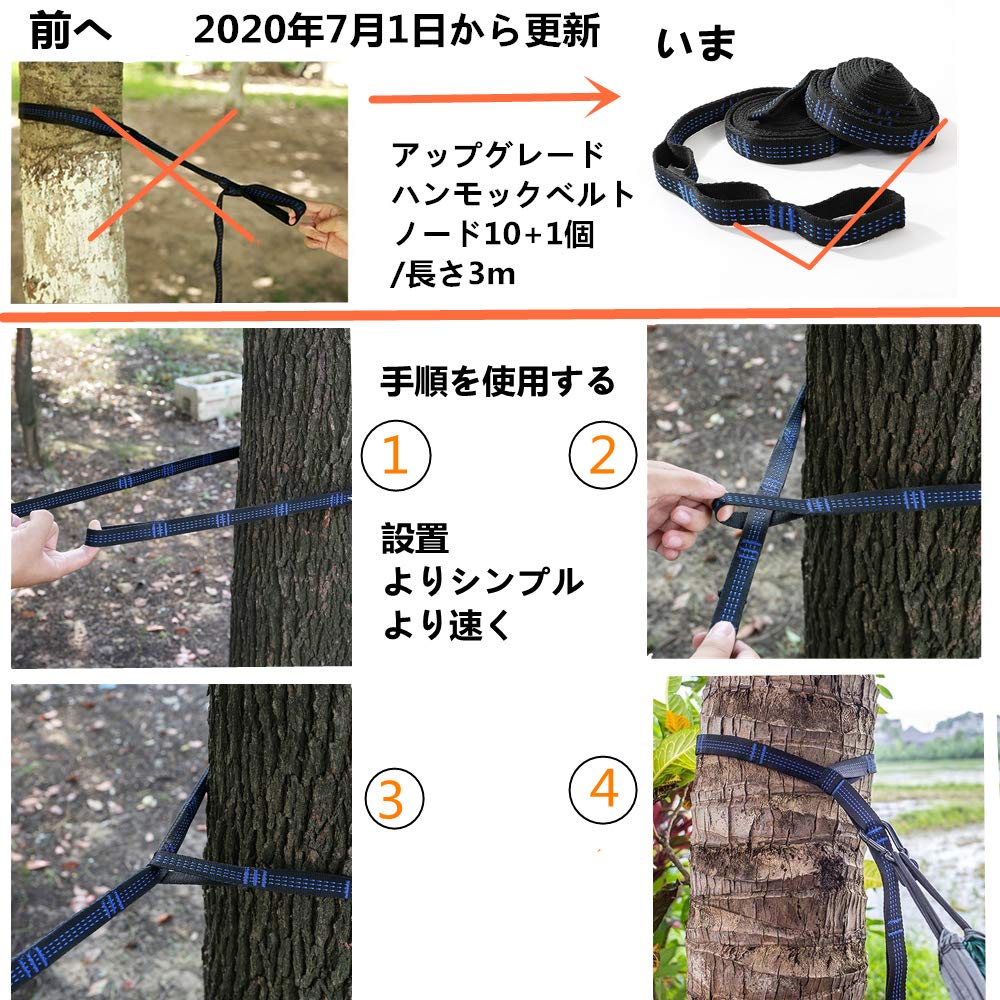 前へ 2020年7月1日から更新

いま

アップグレード
ハンモックベルト
ノード10+1個
/長さ3m

手順を使用する

1

2

設置
よりシンプル
より速く

3

4