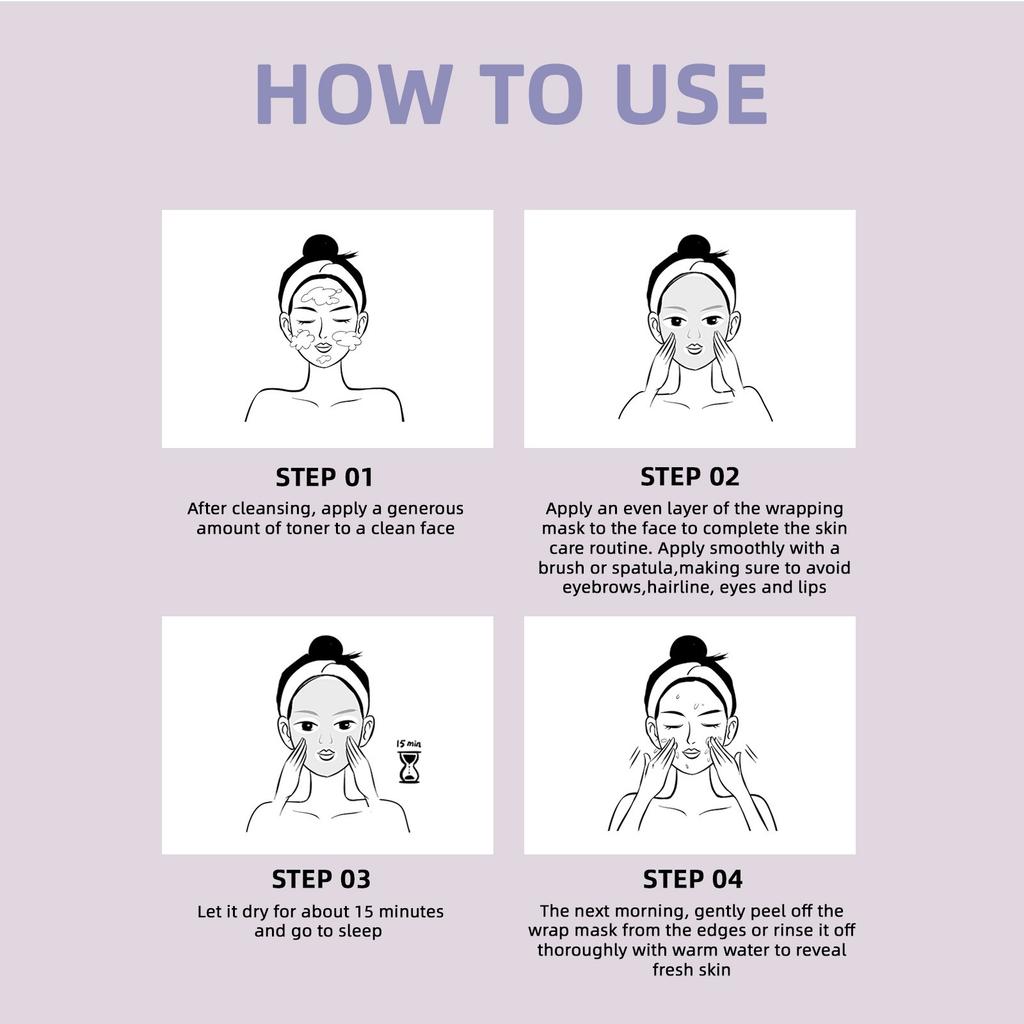 HOW TO USE

STEP 01
After cleansing, apply a generous amount of toner to a clean face

STEP 02
Apply an even layer of the wrapping mask to the face to complete the skin care routine. Apply smoothly with a brush or spatula,making sure to avoid eyebrows,hairline, eyes and lips

15 min

STEP 03
Let it dry for about 15 minutes and go to sleep

STEP 04
The next morning, gently peel off the wrap mask from the edges or rinse it off thoroughly with warm water to reveal fresh skin