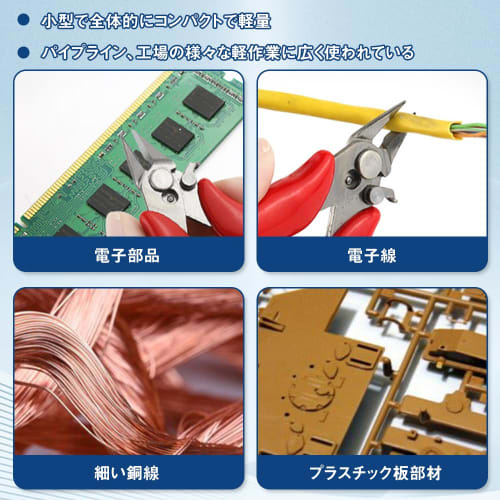 ● 小型で全体的にコンパクトで軽量

● パイプライン、工場の様々な軽作業に広く使われている

電子部品

電子線

細い銅線

プラスチック板部材