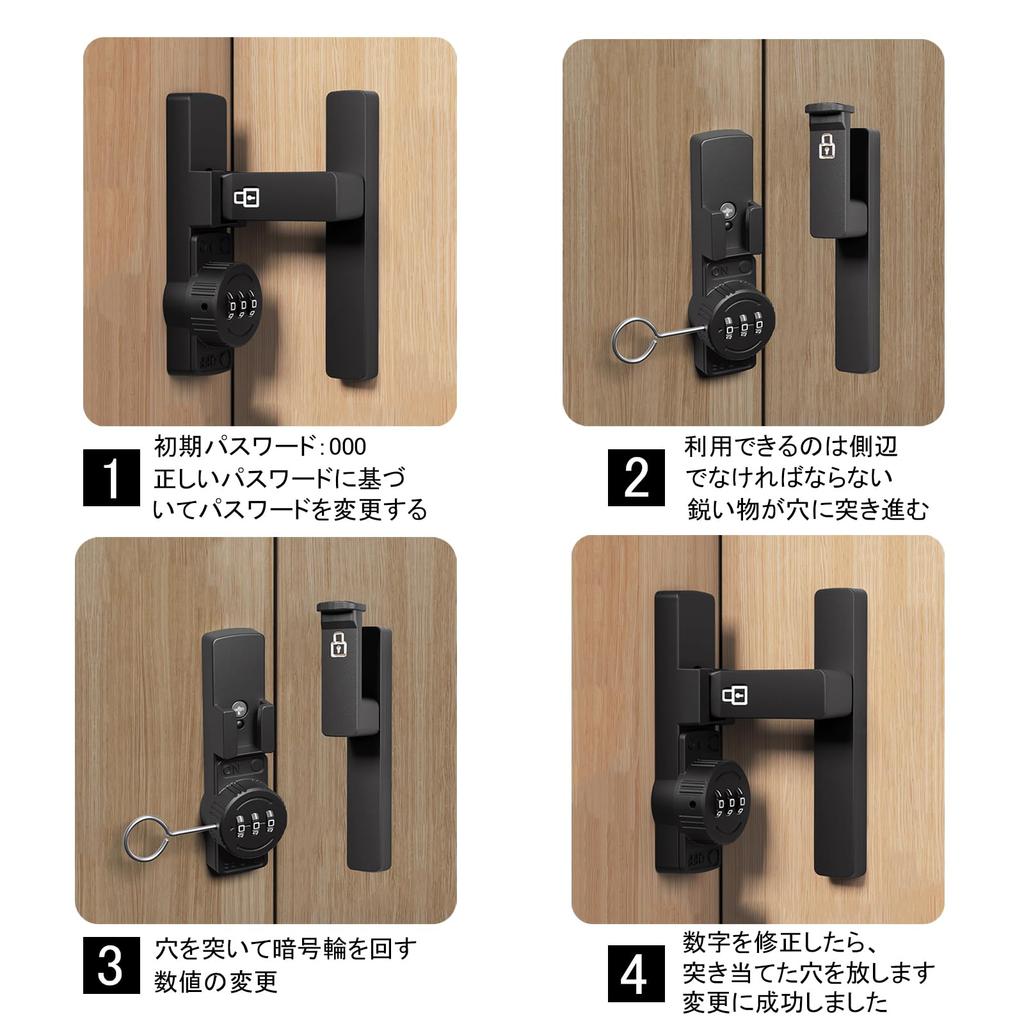 1
初期パスワード：000
正しいパスワードに基づいてパスワードを変更する

2
利用できるのは側辺でなければならない
鋭い物が穴に突き進む

3
穴を突いて暗号輪を回す
数値の変更

4
数字を修正したら、
突き当てた穴を放します
変更に成功しました