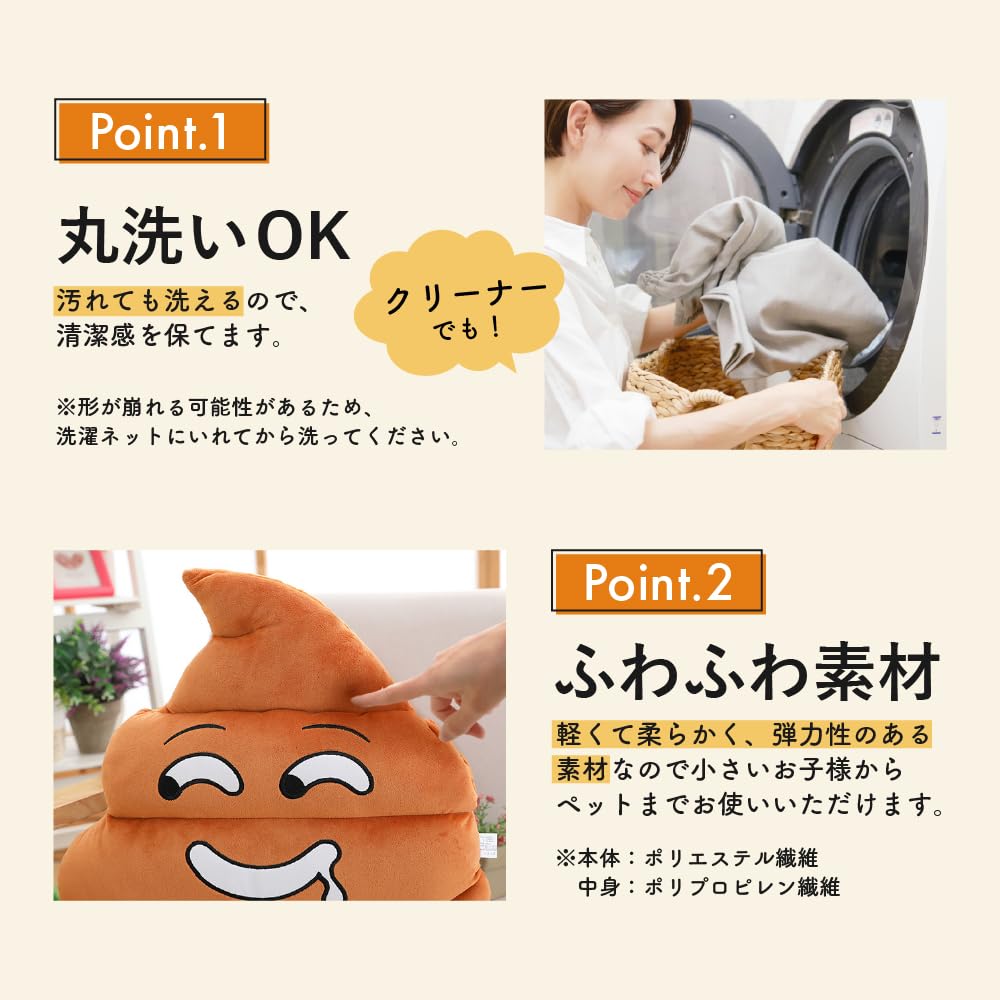 Point.1

丸洗いOK

汚れても洗えるので、清潔感を保てます。

クリーナーでも！

※形が崩れる可能性があるため、洗濯ネットにいれてから洗ってください。

Point.2

ふわふわ素材

軽くて柔らかく、弾力性のある素材なので小さいお子様からペットまでお使いいただけます。

※本体：ポリエステル繊維
中身：ポリプロピレン繊維