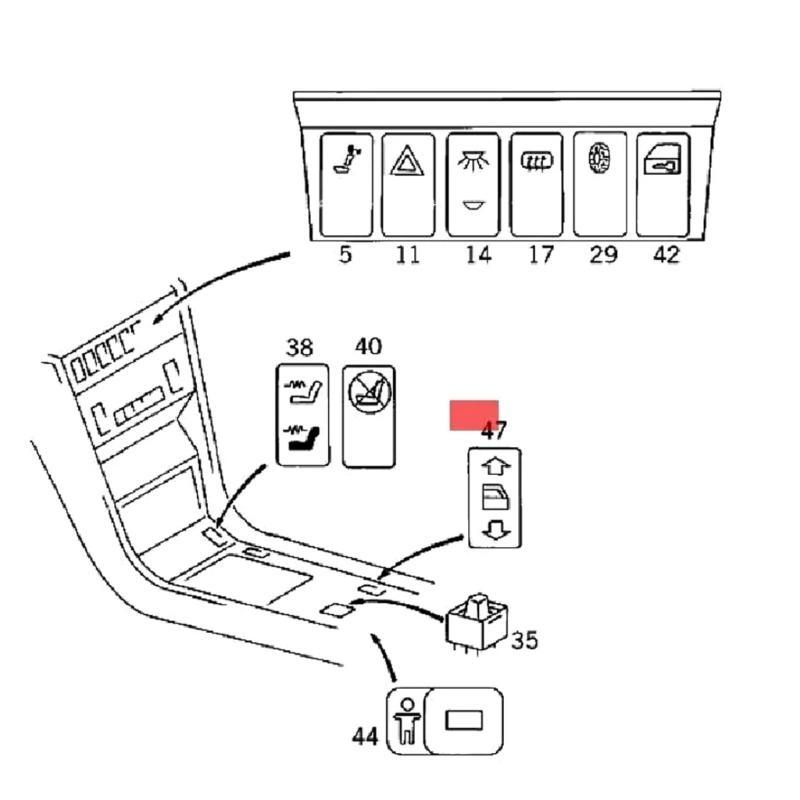 5
11
14
17
29
42
38
40
47
35
44