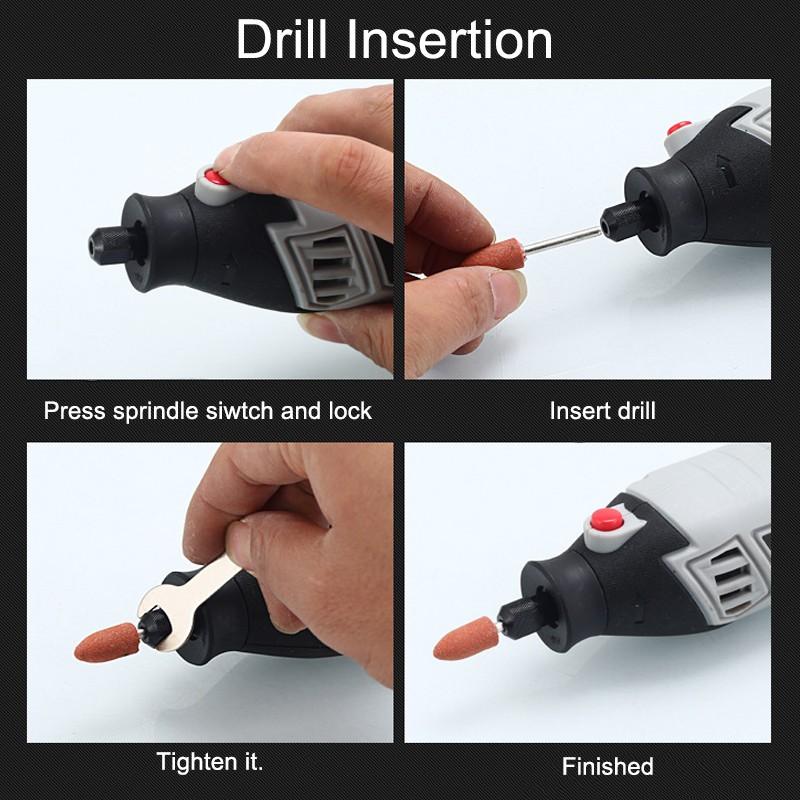 Drill Insertion

Press sprindle siwtch and lock

Insert drill

Tighten it.

Finished