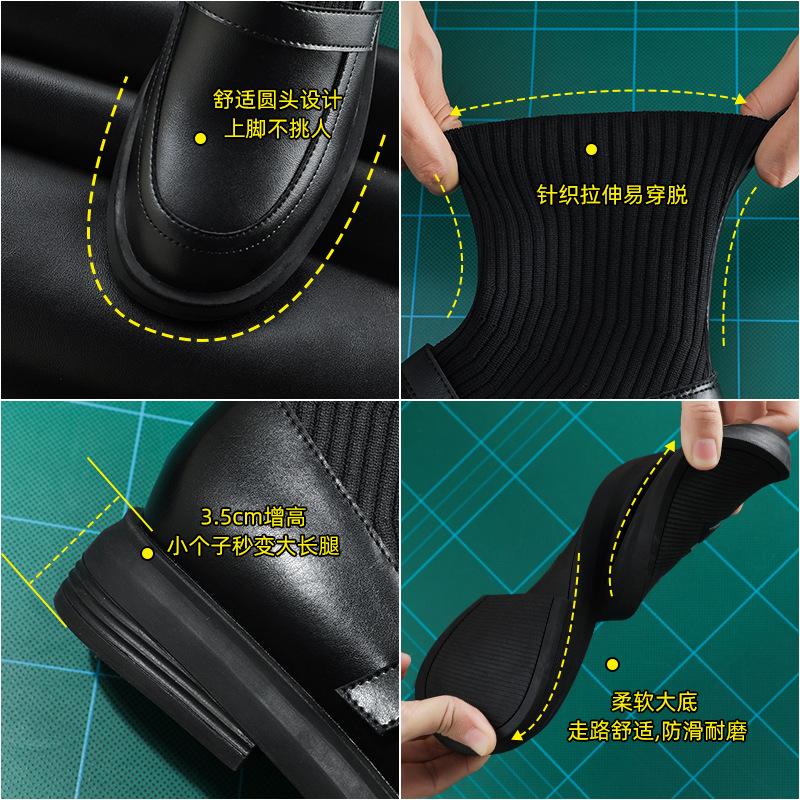 舒适圆头设计
上脚不挑人

针织拉伸易穿脱

3.5cm增高
小个子秒变大长腿

柔软大底
走路舒适,防滑耐磨