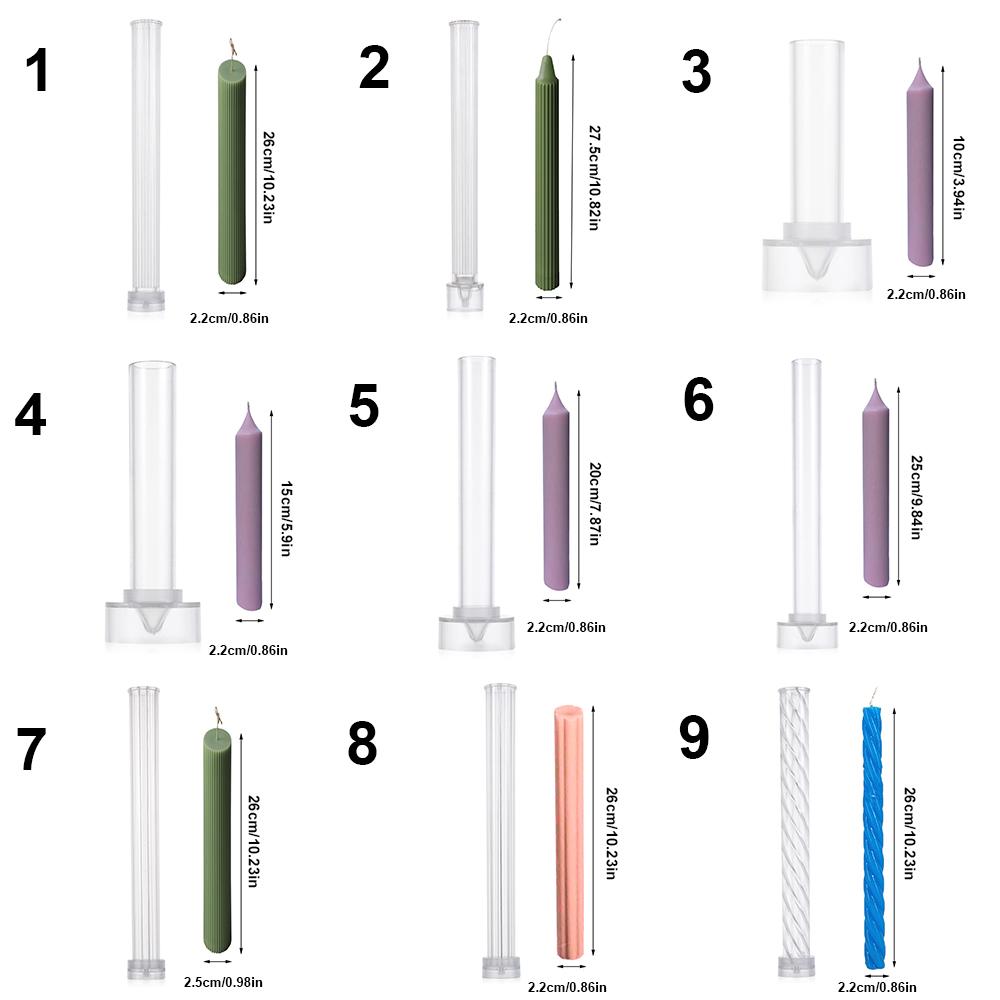 1
26cm/10.23in
2.2cm/0.86in

2
27.5cm/10.82in
2.2cm/0.86in

3
10cm/3.94in
2.2cm/0.86in

4
15cm/5.9in
2.2cm/0.86in

5
20cm/7.87in
2.2cm/0.86in

6
25cm/9.84in
2.2cm/0.86in

7
26cm/10.23in
2.5cm/0.98in

8
26cm/10.23in
2.2cm/0.86in

9
26cm/10.23in
2.2cm/0.86in