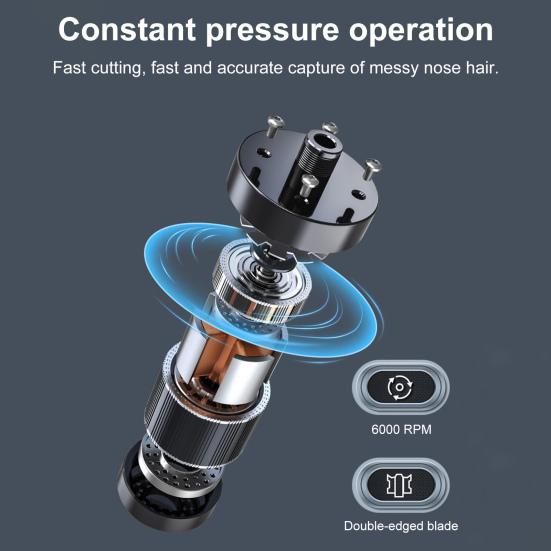 Constant pressure operation

Fast cutting, fast and accurate capture of messy nose hair.

6000 RPM

Double-edged blade