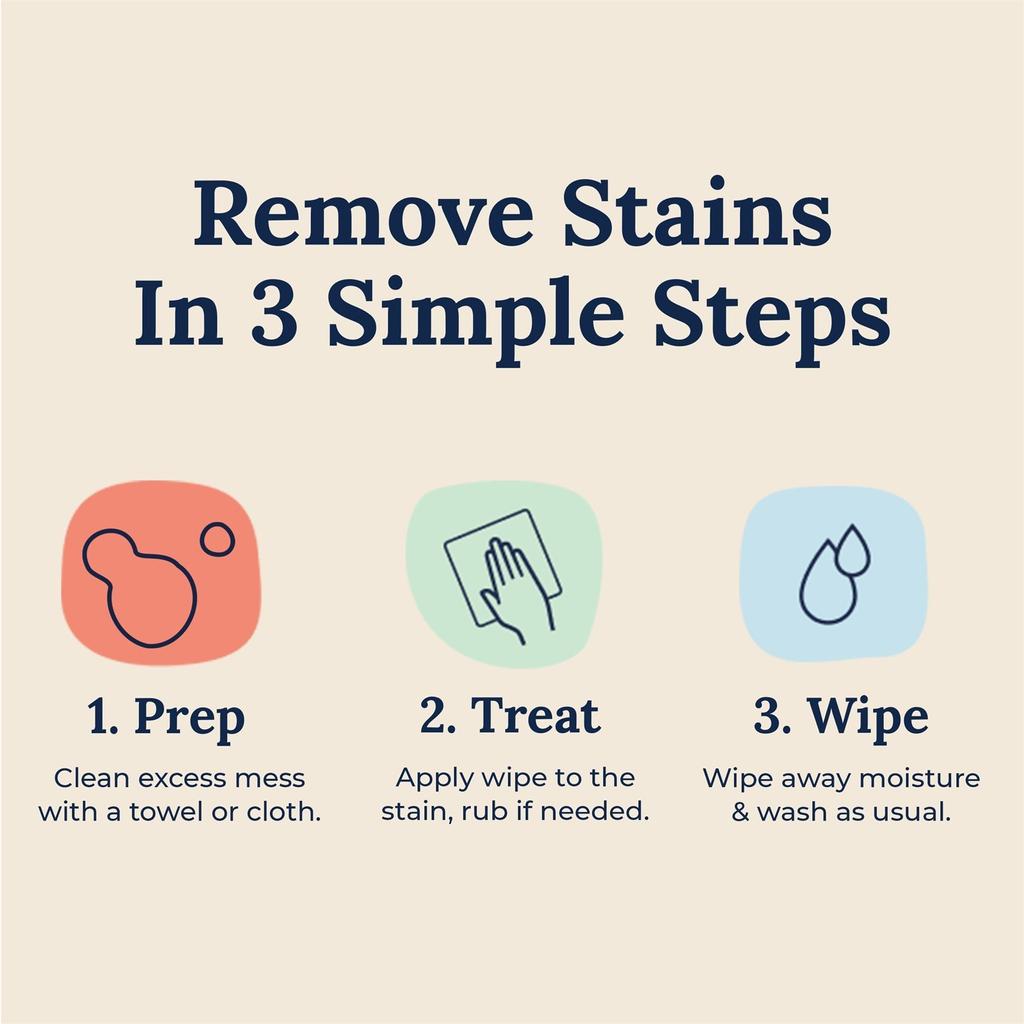 Remove Stains In 3 Simple Steps

1. Prep
Clean excess mess with a towel or cloth.

2. Treat
Apply wipe to the stain, rub if needed.

3. Wipe
Wipe away moisture & wash as usual.