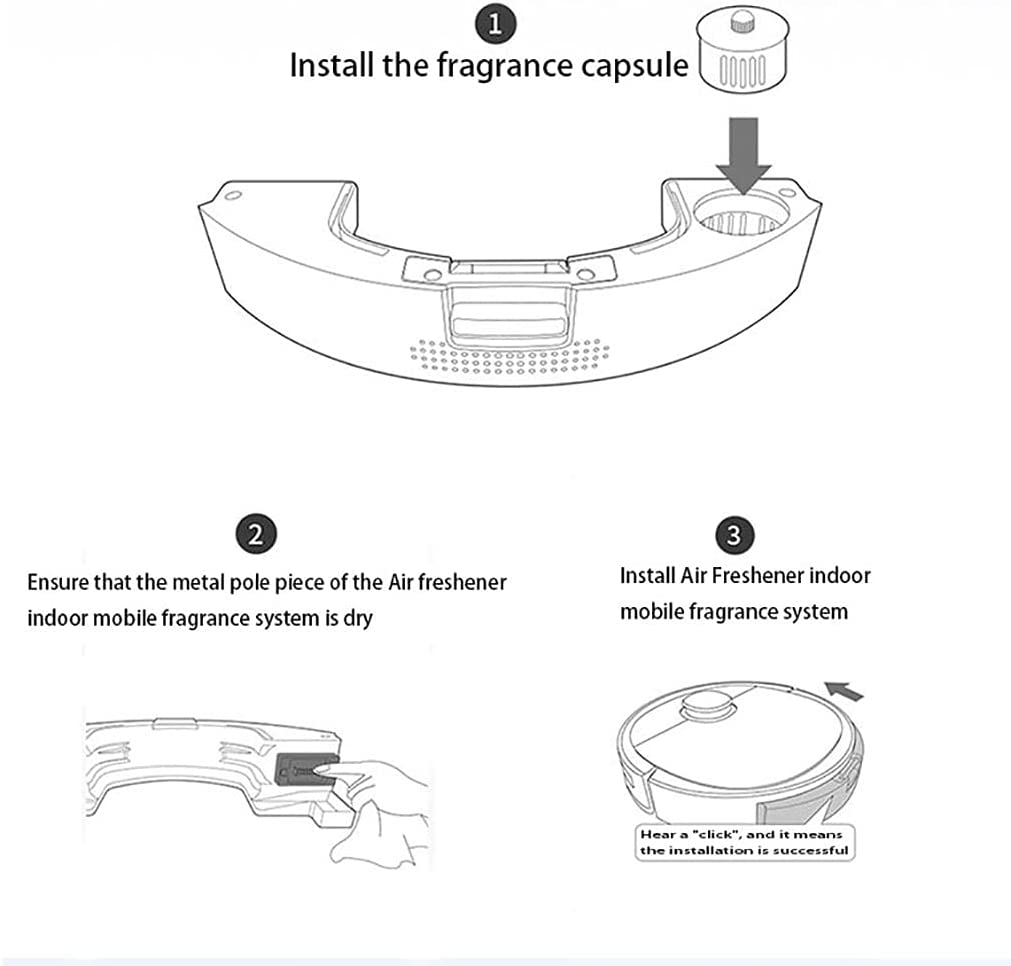 1
Install the fragrance capsule

2
Ensure that the metal pole piece of the Air freshener indoor mobile fragrance system is dry

3
Install Air Freshener indoor mobile fragrance system

Hear a "click", and it means the installation is successful