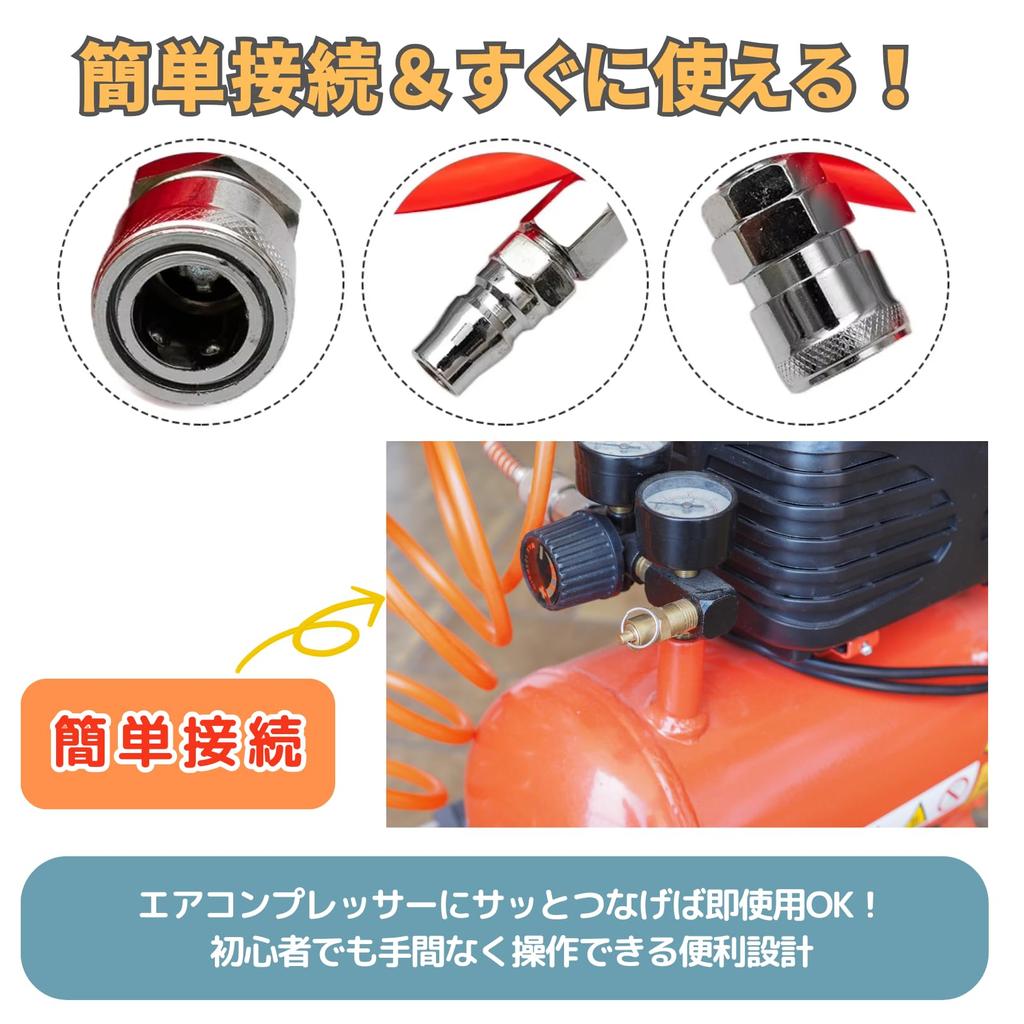 簡単接続＆すぐに使える！

簡単接続

エアコンプレッサーにサッとつなげば即使用OK！
初心者でも手間なく操作できる便利設計