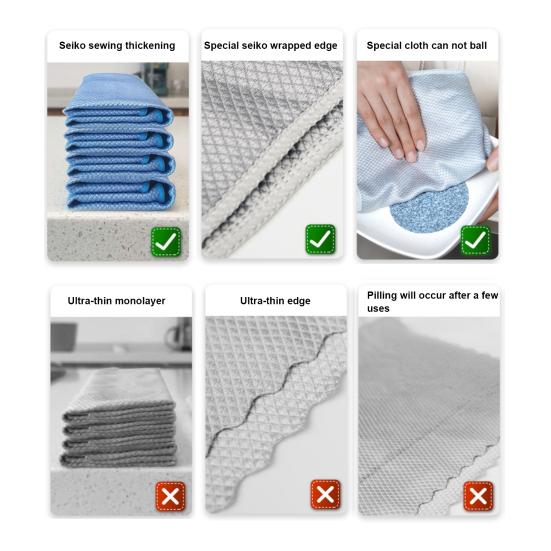 Seiko sewing thickening

Special seiko wrapped edge

Special cloth can not ball

Ultra-thin monolayer

Ultra-thin edge

Pilling will occur after a few uses