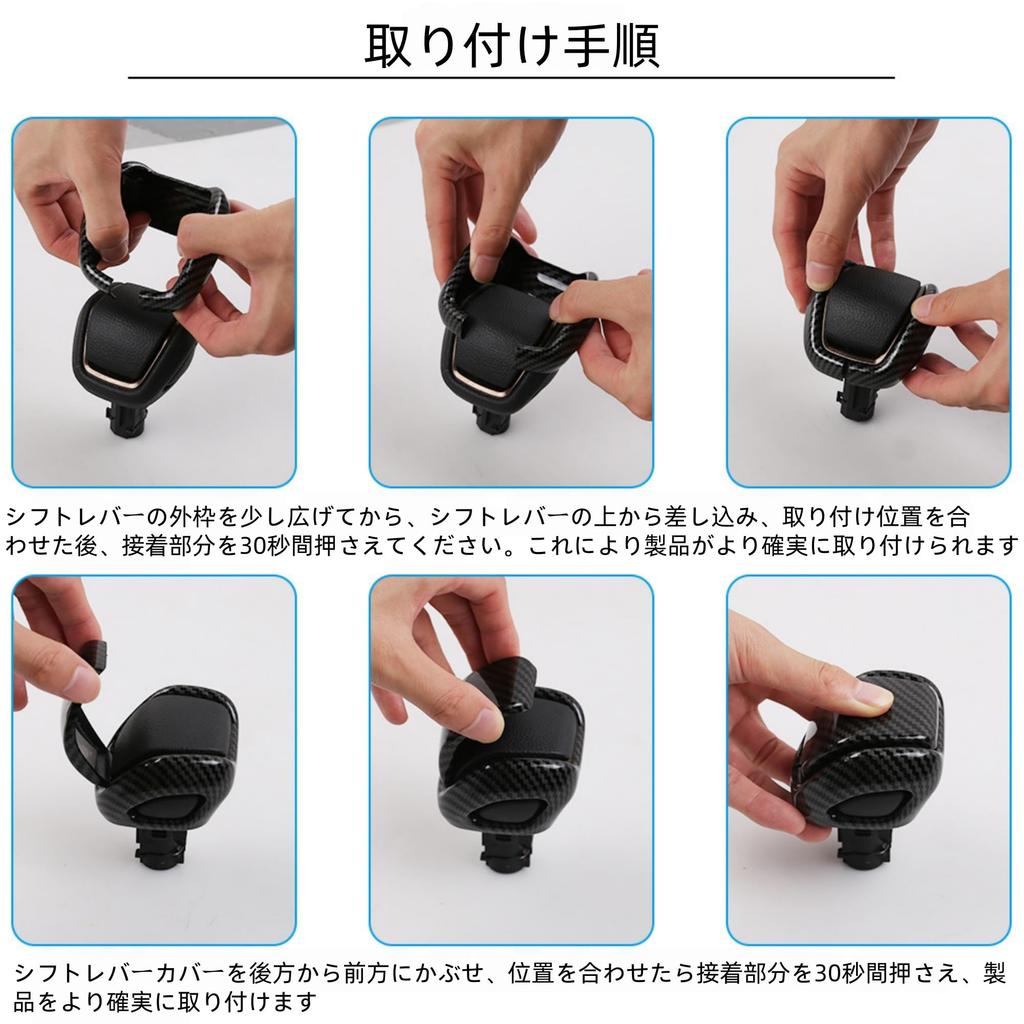 取り付け手順

シフトレバーの外枠を少し広げてから、シフトレバーの上から差し込み、取り付け位置を合わせた後、接着部分を30秒間押さえてください。これにより製品がより確実に取り付けられます

シフトレバーカバーを後方から前方にかぶせ、位置を合わせたら接着部分を30秒間押さえ、製品をより確実に取り付けます