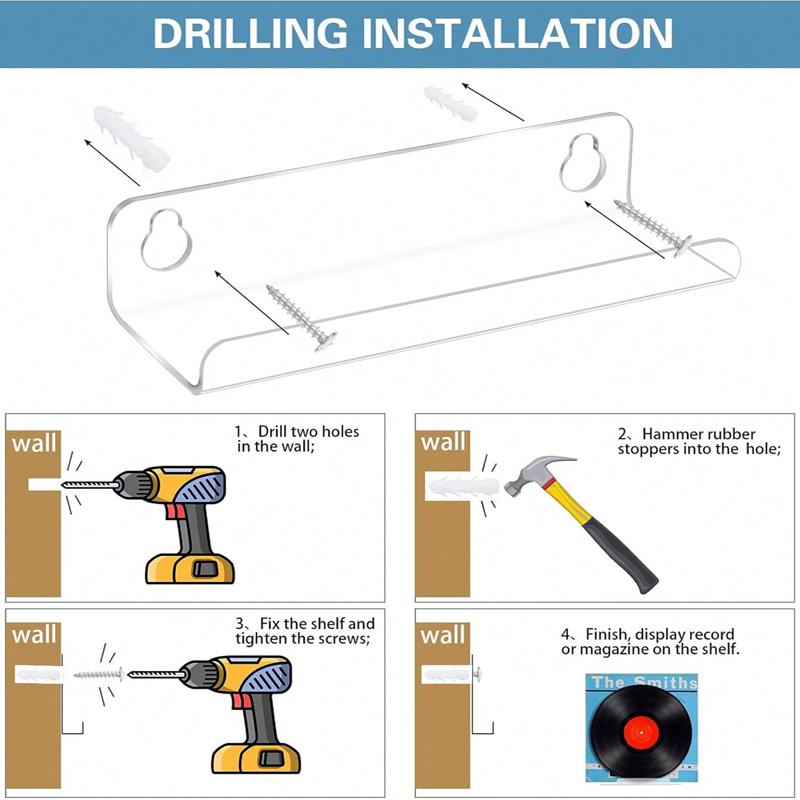 DRILLING INSTALLATION

wall

1、Drill two holes in the wall;

wall

2、Hammer rubber stoppers into the hole;

wall

3、Fix the shelf and tighten the screws;

wall

4、Finish, display record or magazine on the shelf.

The Smiths