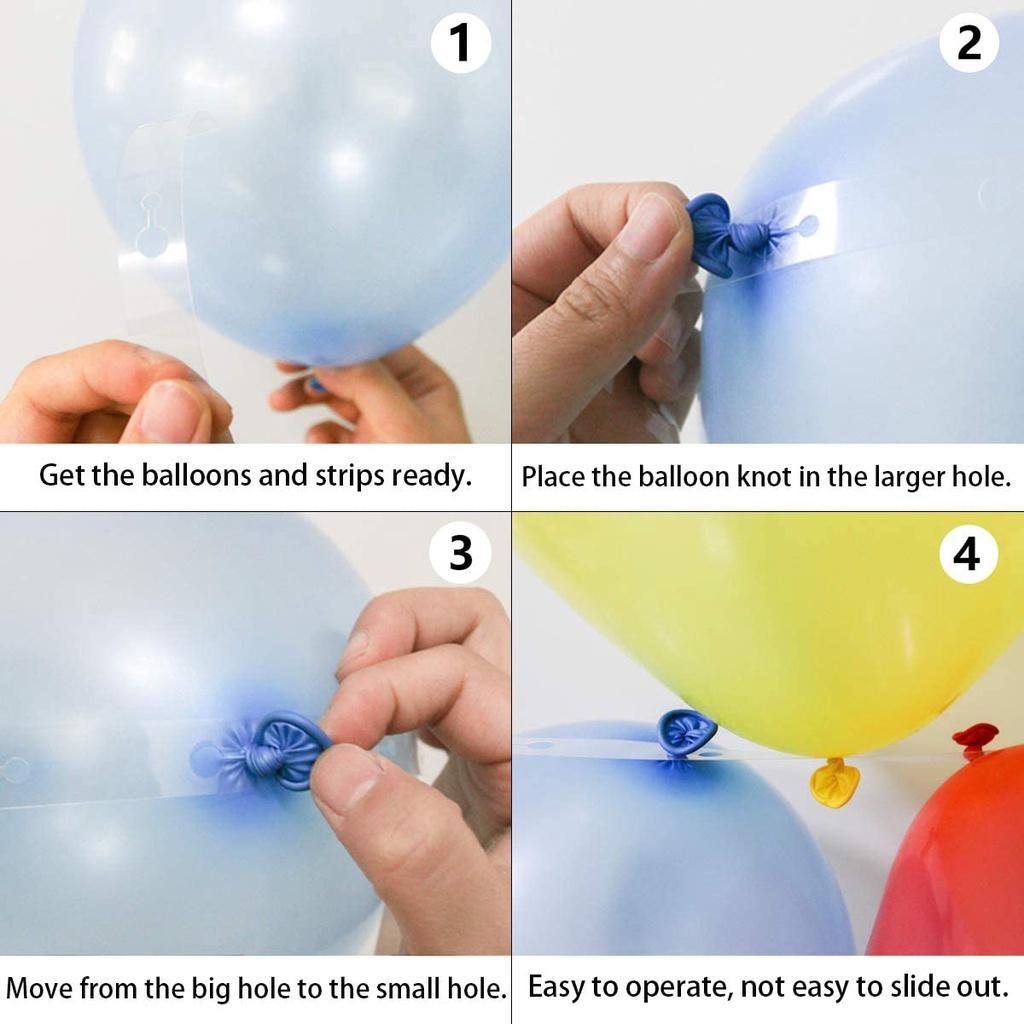 1

Get the balloons and strips ready.

2

Place the balloon knot in the larger hole.

3

Move from the big hole to the small hole.

4

Easy to operate, not easy to slide out.