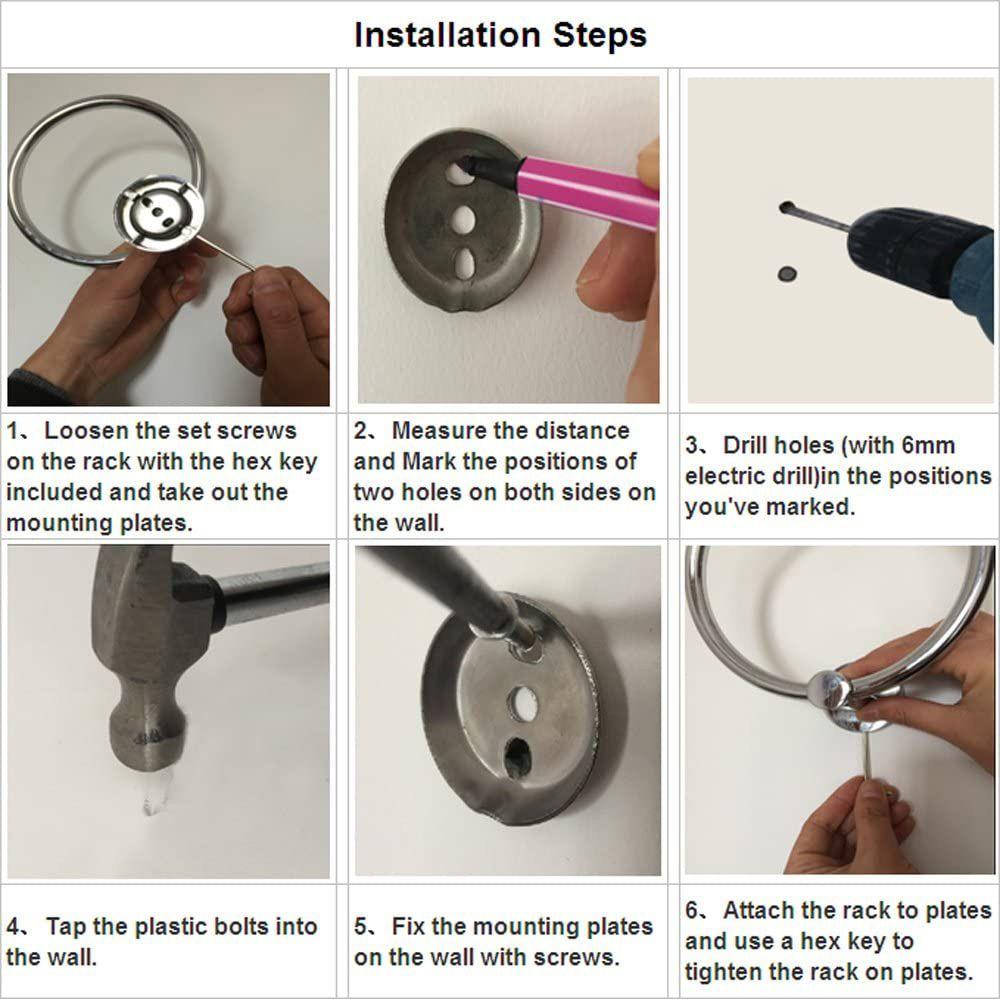 Installation Steps

1、Loosen the set screws on the rack with the hex key included and take out the mounting plates.

2、Measure the distance and Mark the positions of two holes on both sides on the wall.

3、Drill holes (with 6mm electric drill)in the positions you've marked.

4、Tap the plastic bolts into the wall.

5、Fix the mounting plates on the wall with screws.

6、Attach the rack to plates and use a hex key to tighten the rack on plates.