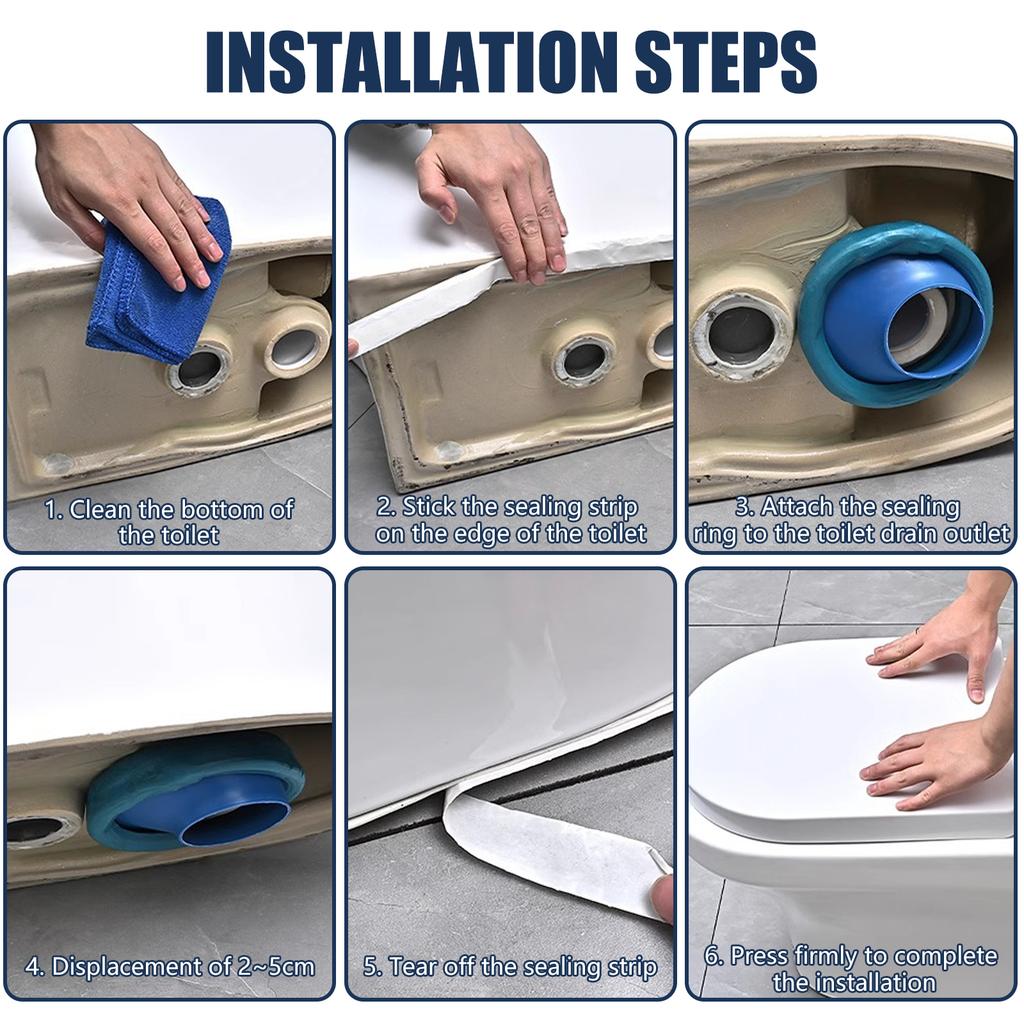 INSTALLATION STEPS

1. Clean the bottom of the toilet

2. Stick the sealing strip on the edge of the toilet

3. Attach the sealing ring to the toilet drain outlet

4. Displacement of 2~5cm

5. Tear off the sealing strip

6. Press firmly to complete the installation