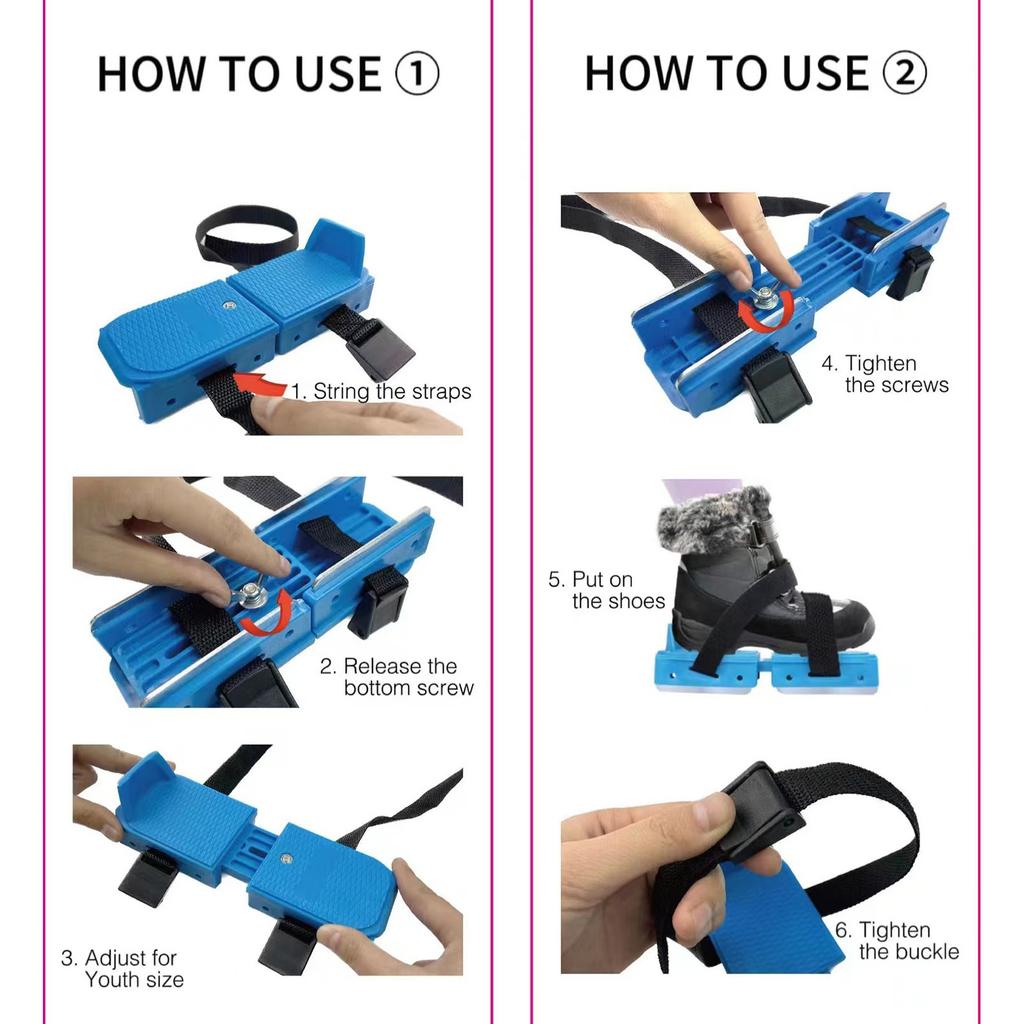 HOW TO USE ①

1. String the straps

2. Release the bottom screw

3. Adjust for Youth size

HOW TO USE ②

4. Tighten the screws

5. Put on the shoes

6. Tighten the buckle