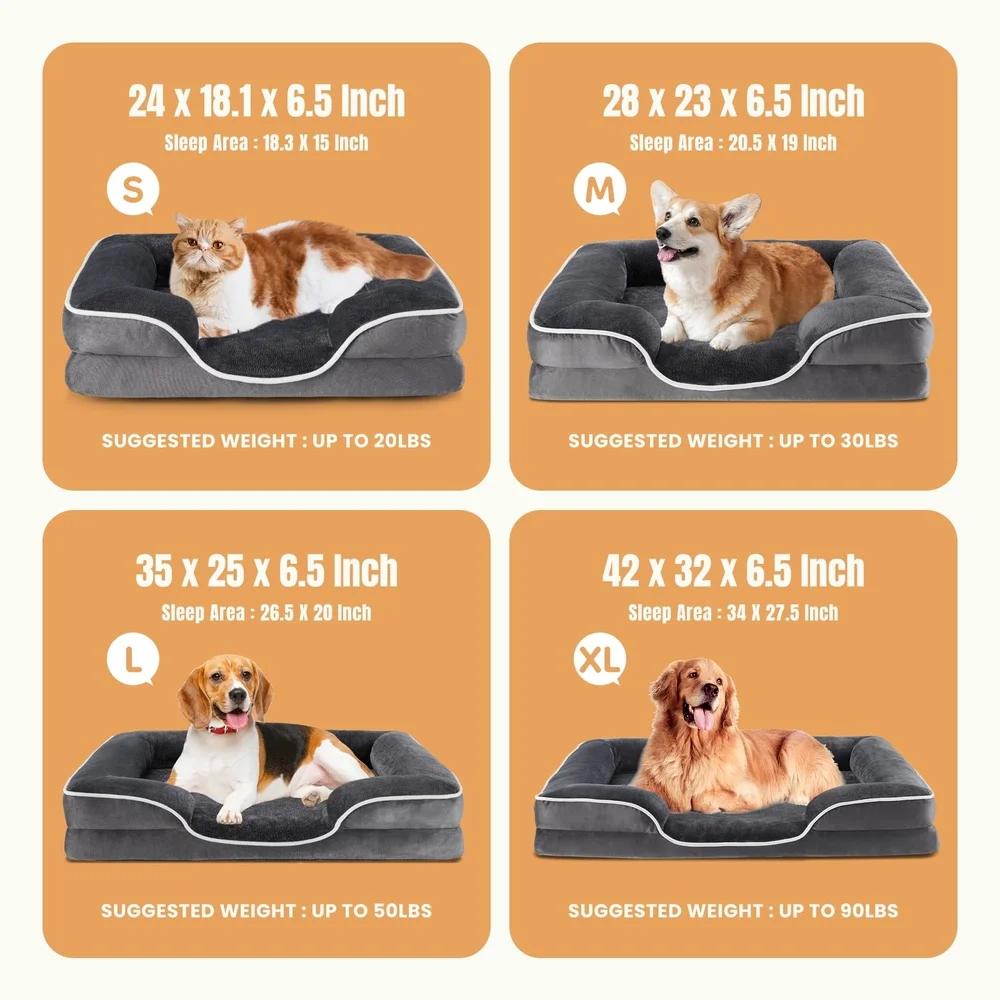 24 x 18.1 x 6.5 Inch
Sleep Area : 18.3 X 15 Inch
S
SUGGESTED WEIGHT : UP TO 20LBS

28 x 23 x 6.5 Inch
Sleep Area : 20.5 X 19 Inch
M
SUGGESTED WEIGHT : UP TO 30LBS

35 x 25 x 6.5 Inch
Sleep Area : 26.5 X 20 Inch
L
SUGGESTED WEIGHT : UP TO 50LBS

42 x 32 x 6.5 Inch
Sleep Area : 34 X 27.5 Inch
XL
SUGGESTED WEIGHT : UP TO 90LBS