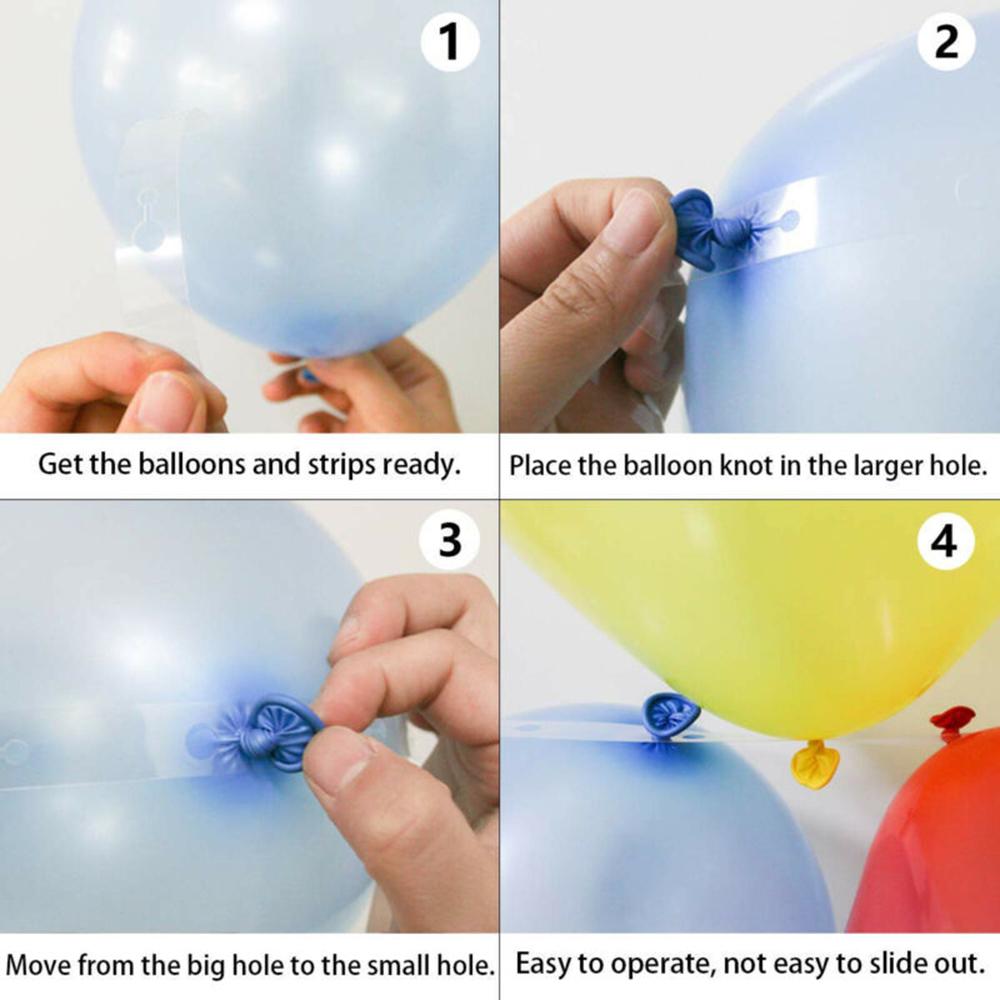 1

Get the balloons and strips ready.

2

Place the balloon knot in the larger hole.

3

Move from the big hole to the small hole.

4

Easy to operate, not easy to slide out.