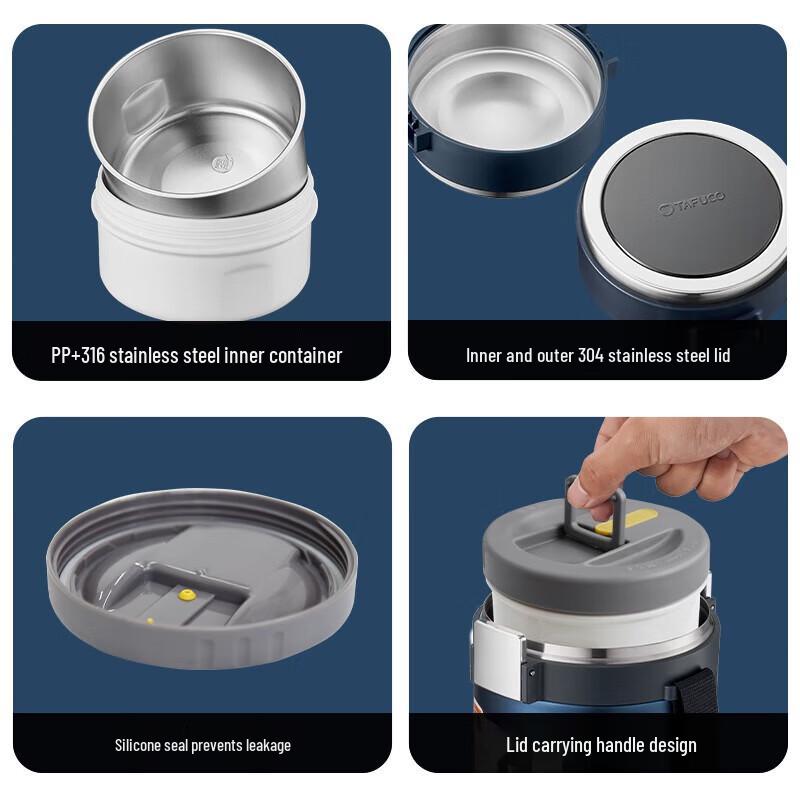 PP+316 stainless steel inner container

TAFUCO

Inner and outer 304 stainless steel lid

Silicone seal prevents leakage

Lid carrying handle design