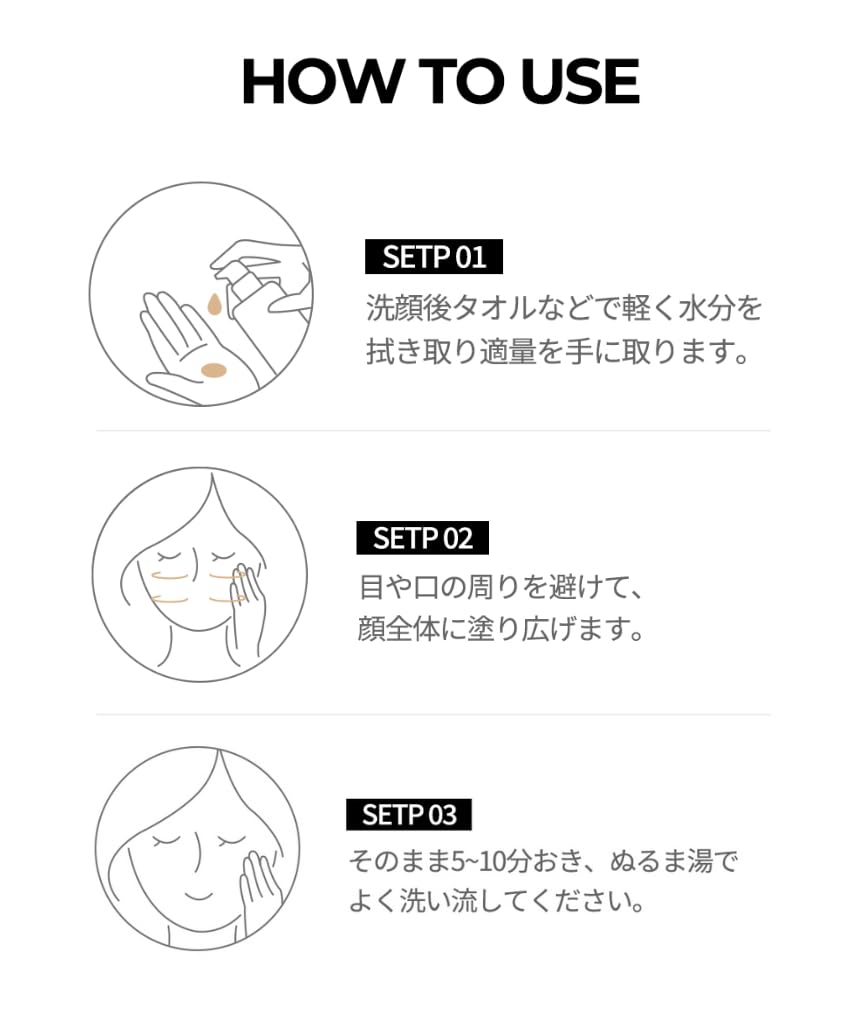 HOW TO USE

SETP 01
洗顔後タオルなどで軽く水分を拭き取り適量を手に取ります。

SETP 02
目や口の周りを避けて、顔全体に塗り広げます。

SETP 03
そのまま5~10分おき、ぬるま湯でよく洗い流してください。