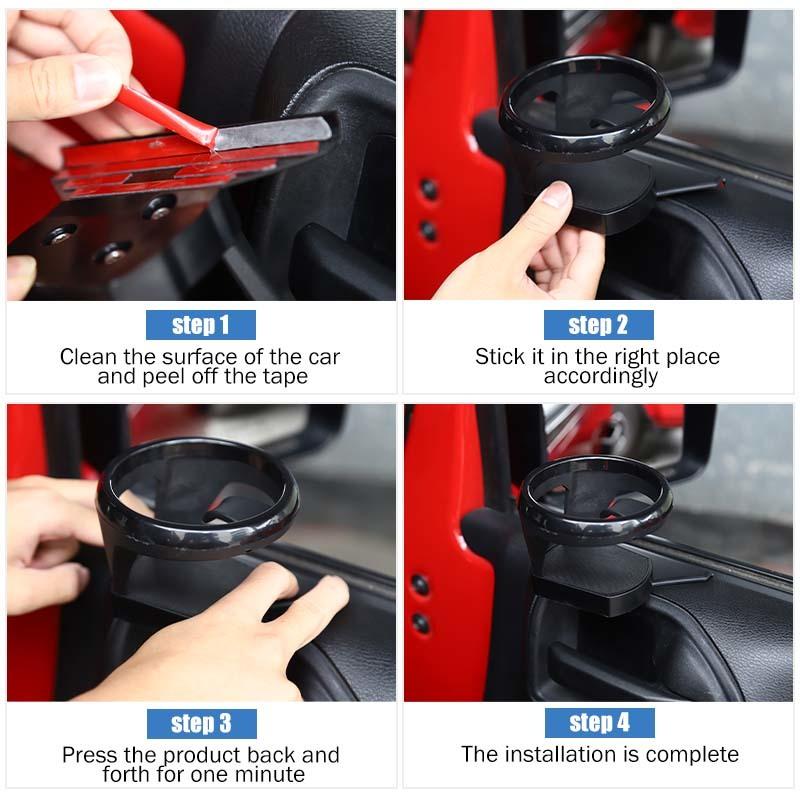 step 1
Clean the surface of the car and peel off the tape

step 2
Stick it in the right place accordingly

step 3
Press the product back and forth for one minute

step 4
The installation is complete