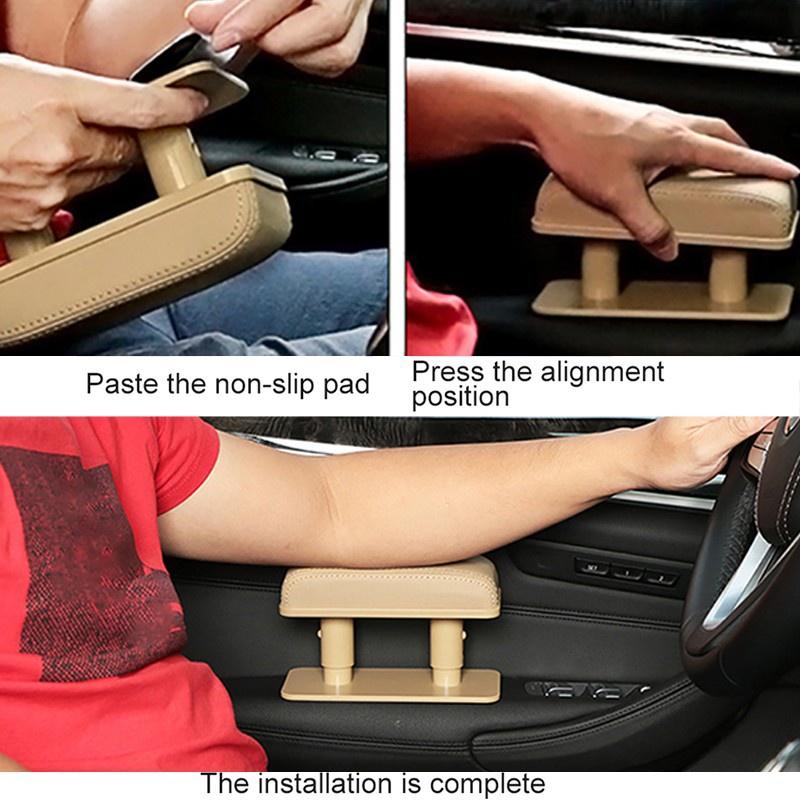 Paste the non-slip pad

Press the alignment position

The installation is complete