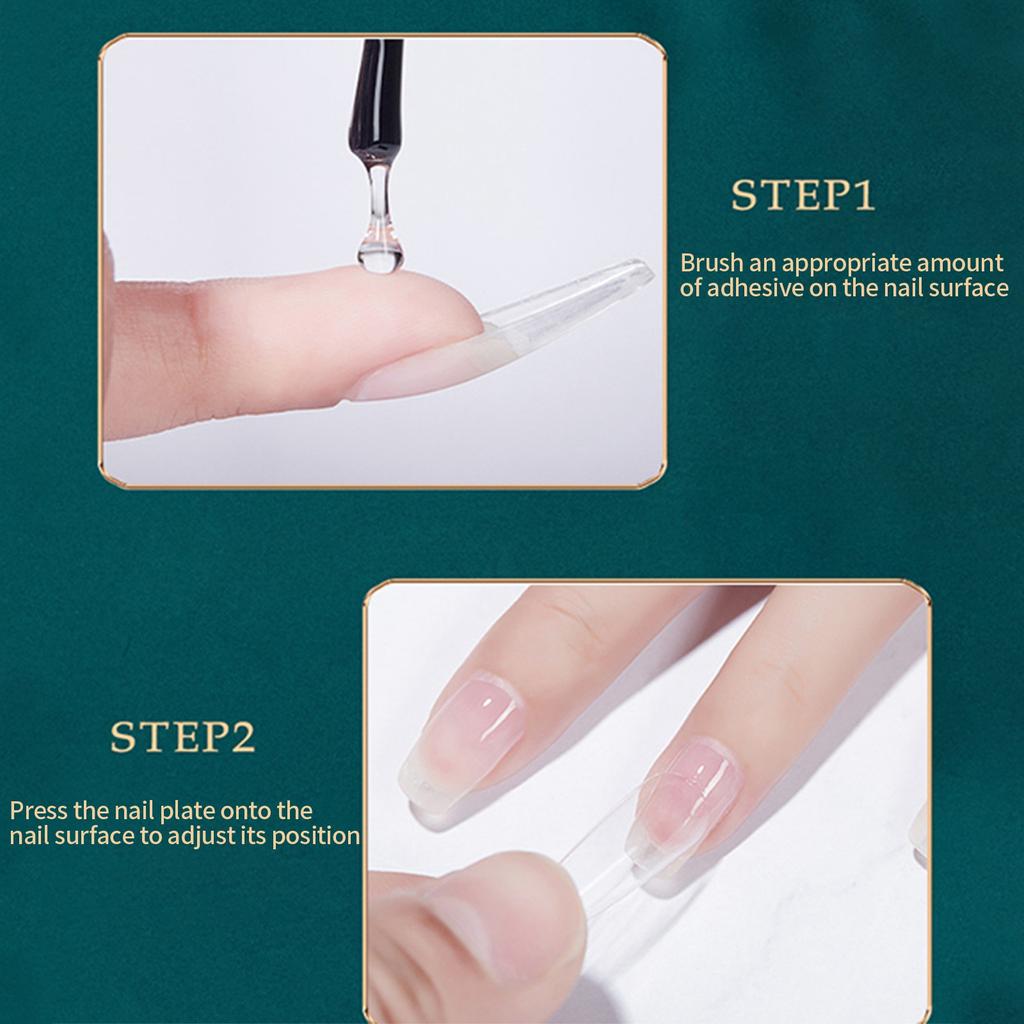 STEP1

Brush an appropriate amount of adhesive on the nail surface

STEP2

Press the nail plate onto the nail surface to adjust its position