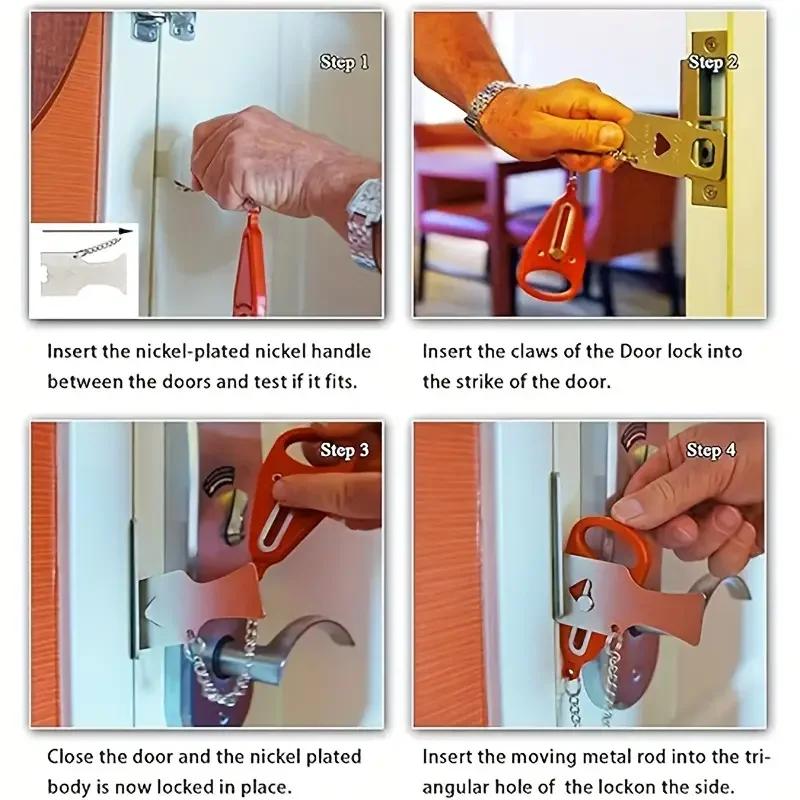 Step 1

Insert the nickel-plated nickel handle between the doors and test if it fits.

Step 2

Insert the claws of the Door lock into the strike of the door.

Step 3

Close the door and the nickel plated body is now locked in place.

Step 4

Insert the moving metal rod into the triangular hole of the lockon the side.