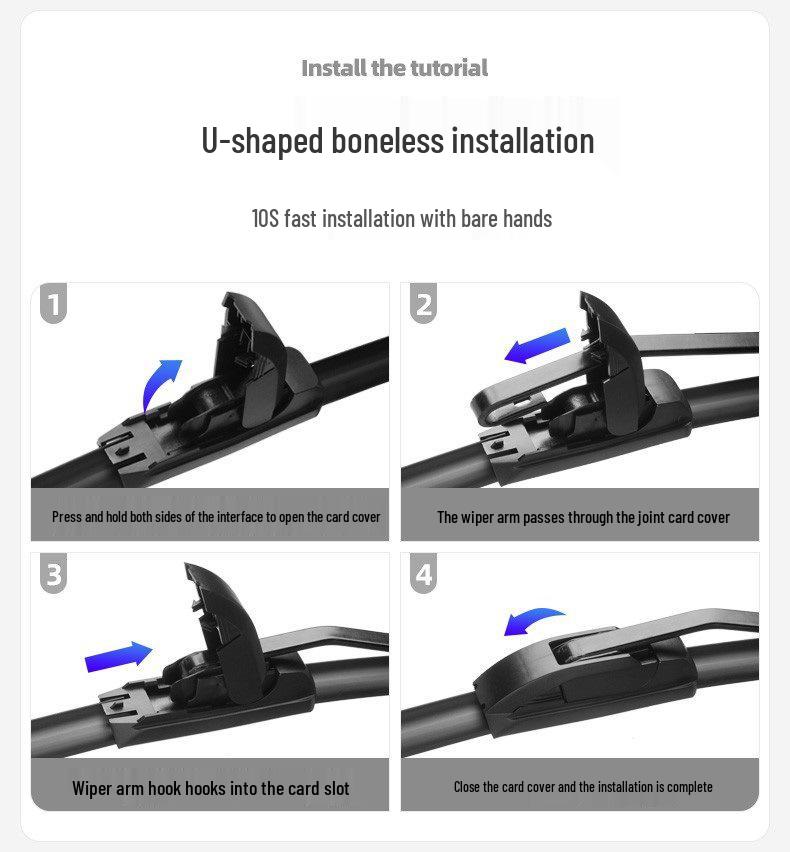 Install the tutorial

U-shaped boneless installation

10S fast installation with bare hands

1

Press and hold both sides of the interface to open the card cover

2

The wiper arm passes through the joint card cover

3

Wiper arm hook hooks into the card slot

4

Close the card cover and the installation is complete