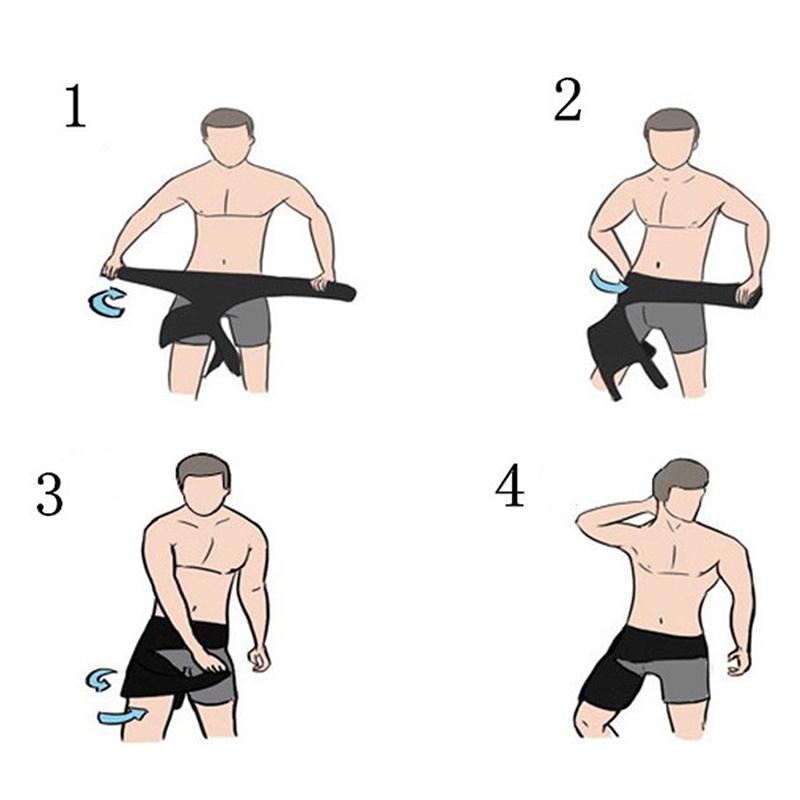 1

2

3

4