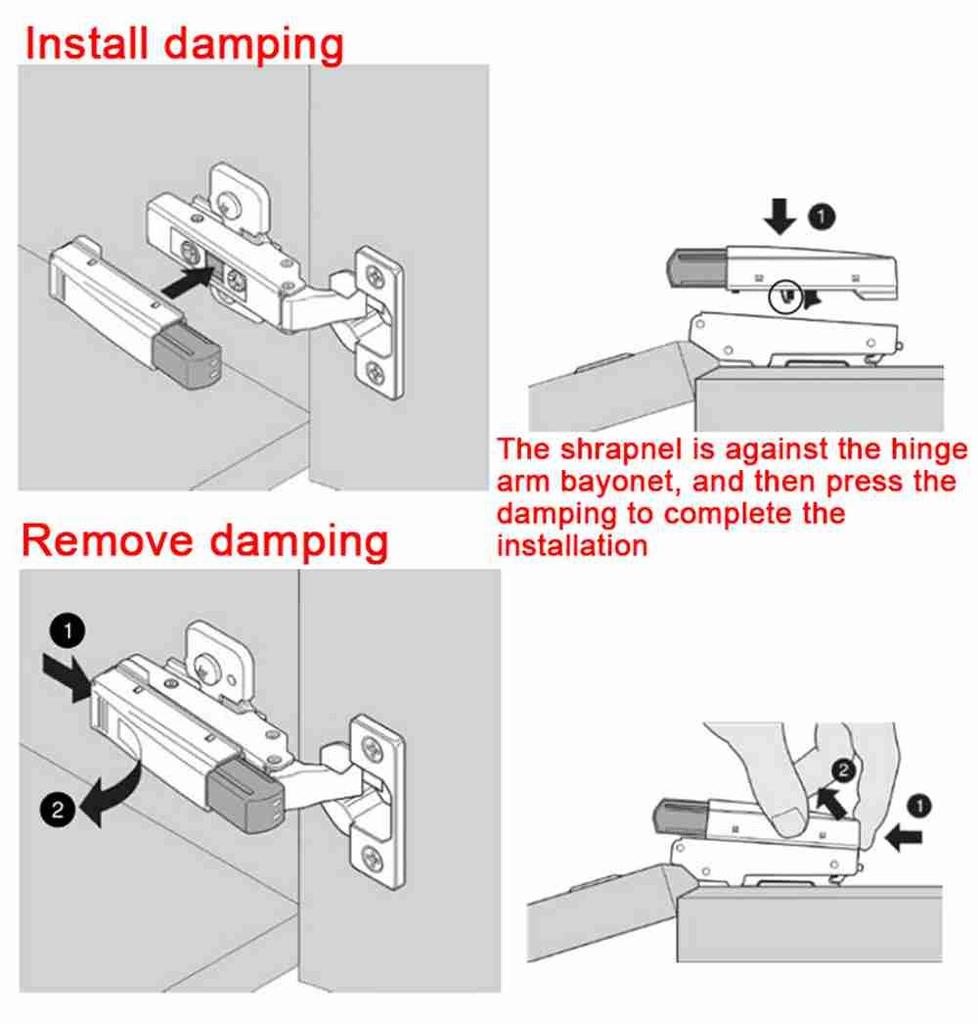 Install damping

1

The shrapnel is against the hinge arm bayonet, and then press the damping to complete the installation

Remove damping

1

2

2

1