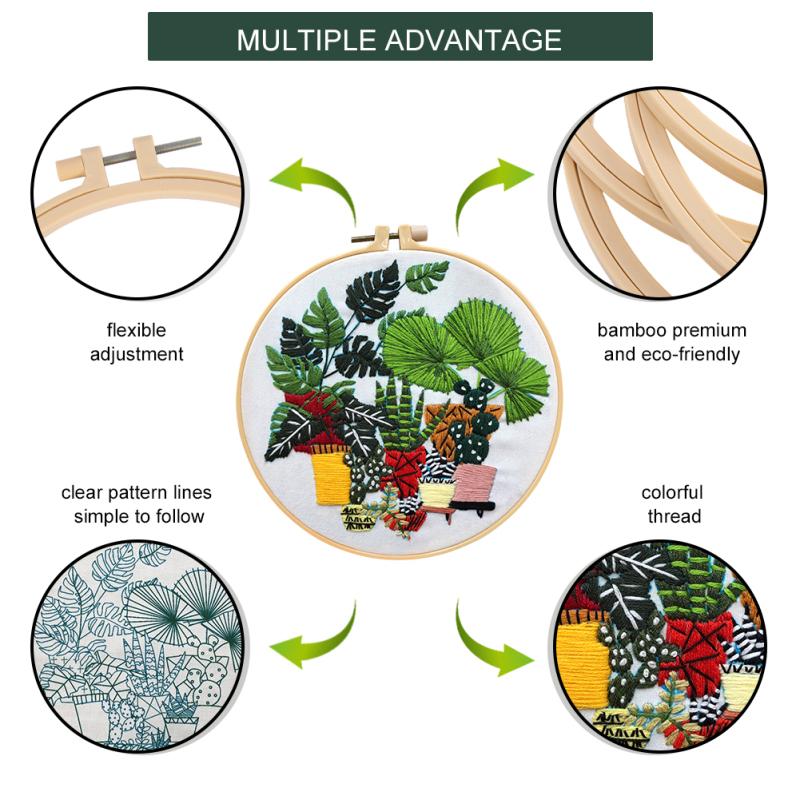 MULTIPLE ADVANTAGE

flexible adjustment

bamboo premium and eco-friendly

clear pattern lines simple to follow

colorful thread