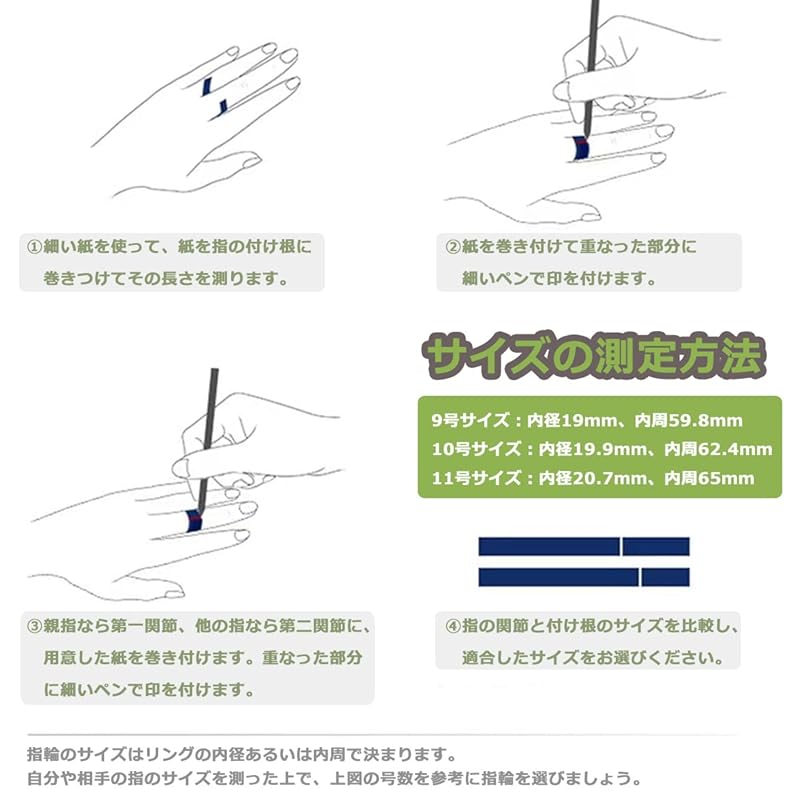 ①細い紙を使って、紙を指の付け根に巻きつけてその長さを測ります。

②紙を巻き付けて重なった部分に細いペンで印を付けます。

サイズの測定方法

9号サイズ：内径19mm、内周59.8mm
10号サイズ：内径19.9mm、内周62.4mm
11号サイズ：内径20.7mm、内周65mm

③親指なら第一関節、他の指なら第二関節に、用意した紙を巻き付けます。重なった部分に細いペンで印を付けます。

④指の関節と付け根のサイズを比較し、適合したサイズをお選びください。

指輪のサイズはリングの内径あるいは内周で決まります。
自分や相手の指のサイズを測った上で、上図の号数を参考に指輪を選びましょう。