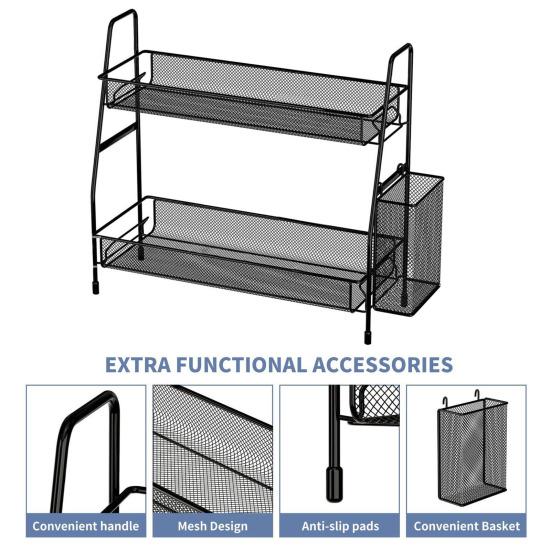 EXTRA FUNCTIONAL ACCESSORIES

Convenient handle

Mesh Design

Anti-slip pads

Convenient Basket