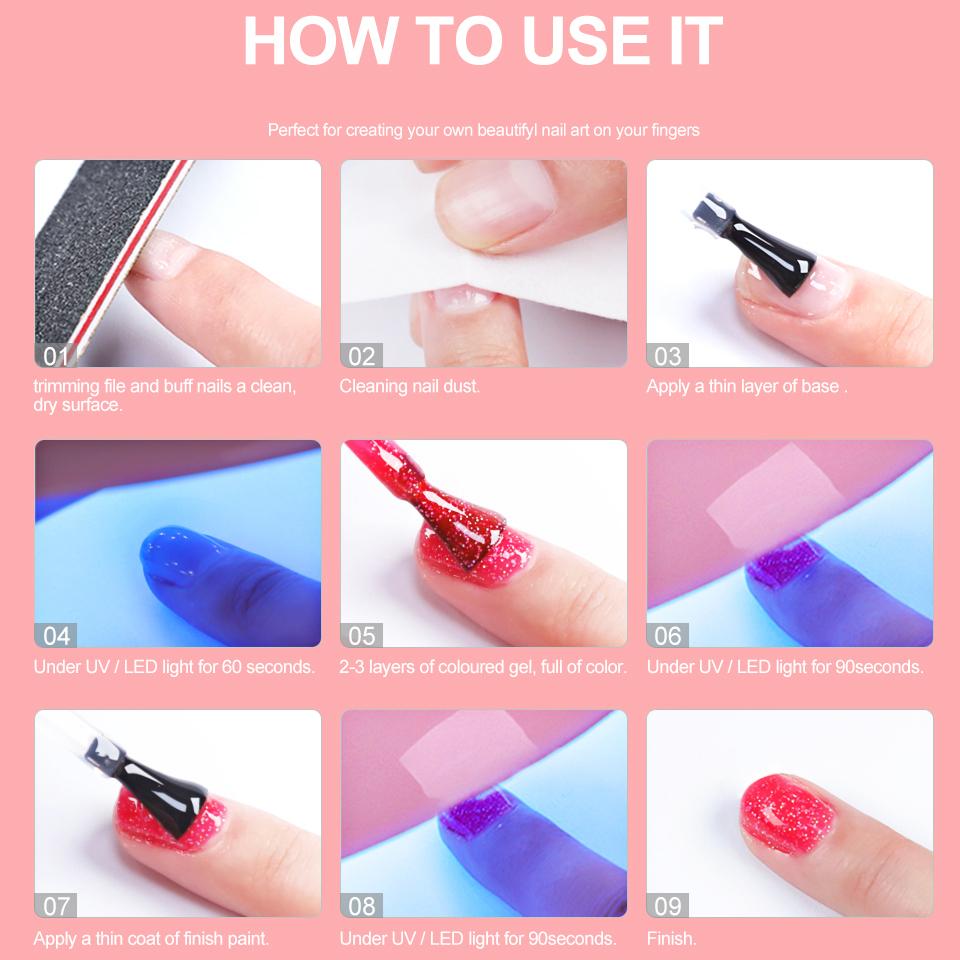 HOW TO USE IT

Perfect for creating your own beautifyl nail art on your fingers

01
trimming file and buff nails a clean, dry surface.

02
Cleaning nail dust.

03
Apply a thin layer of base .

04
Under UV / LED light for 60 seconds.

05
2-3 layers of coloured gel, full of color.

06
Under UV / LED light for 90seconds.

07
Apply a thin coat of finish paint.

08
Under UV / LED light for 90seconds.

09
Finish.